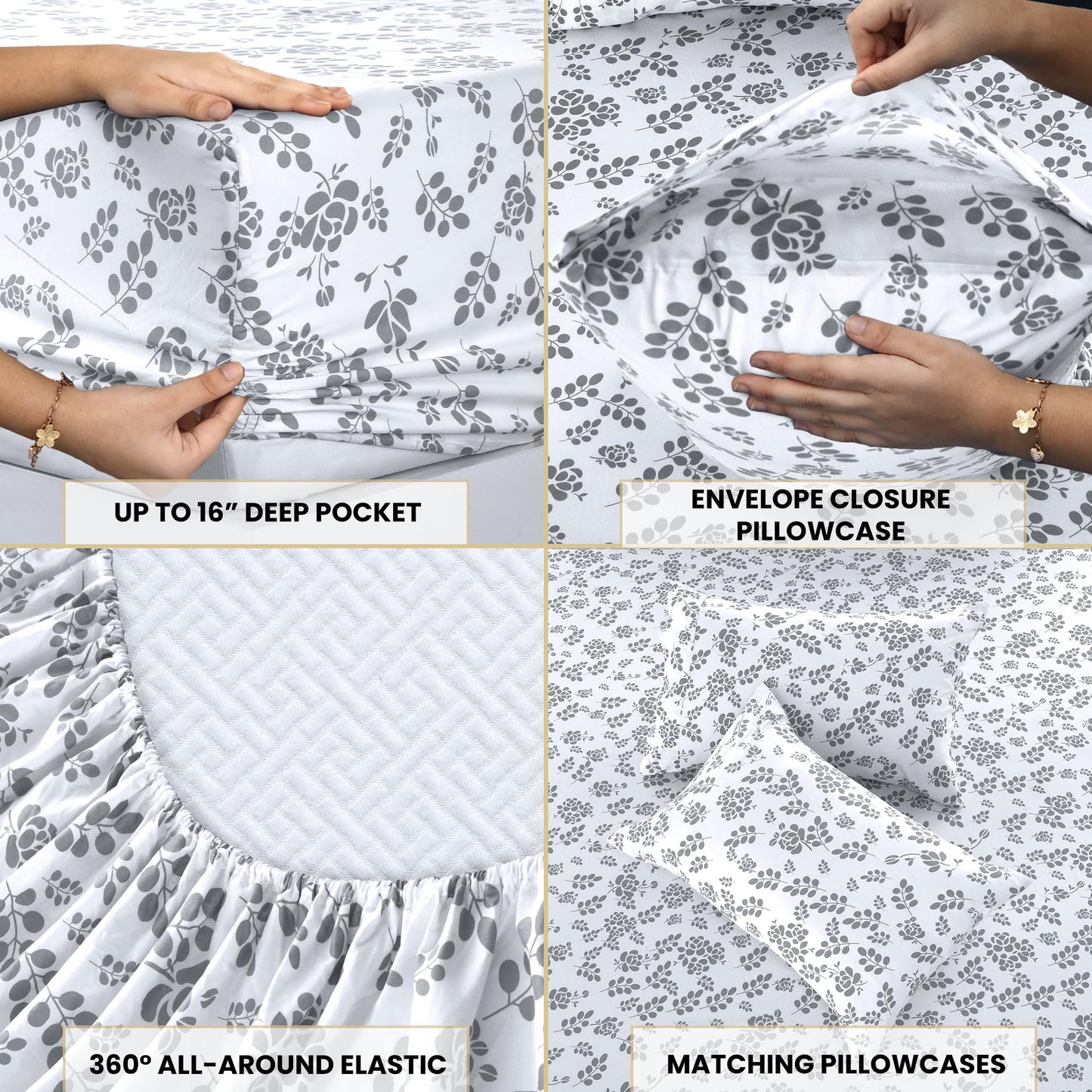 UP TO 16” DEEP POCKET

ENVELOPE CLOSURE PILLOWCASE

360° ALL-AROUND ELASTIC

MATCHING PILLOWCASES