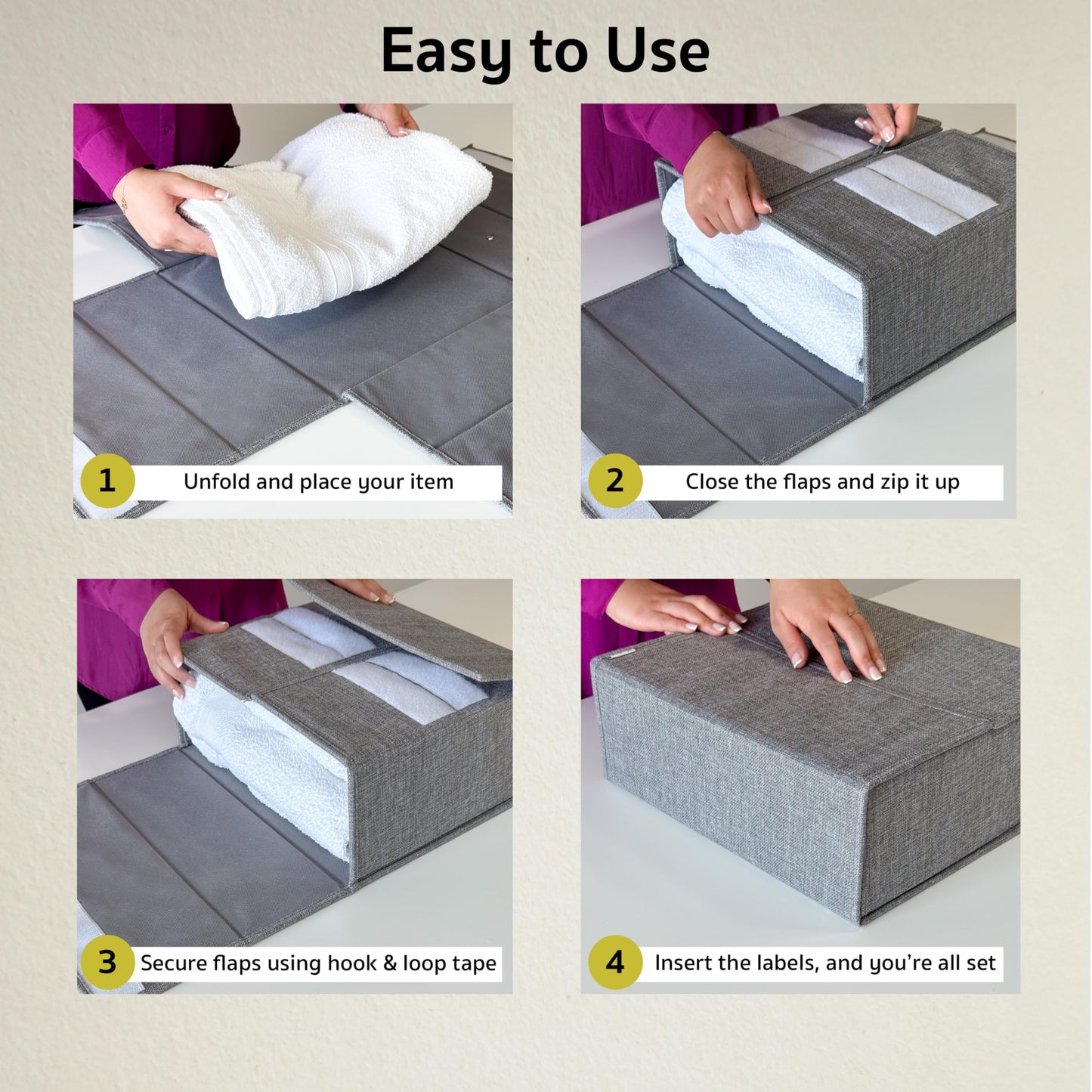 Easy to Use

1 Unfold and place your item

2 Close the flaps and zip it up

3 Secure flaps using hook & loop tape

4 Insert the labels, and you're all set