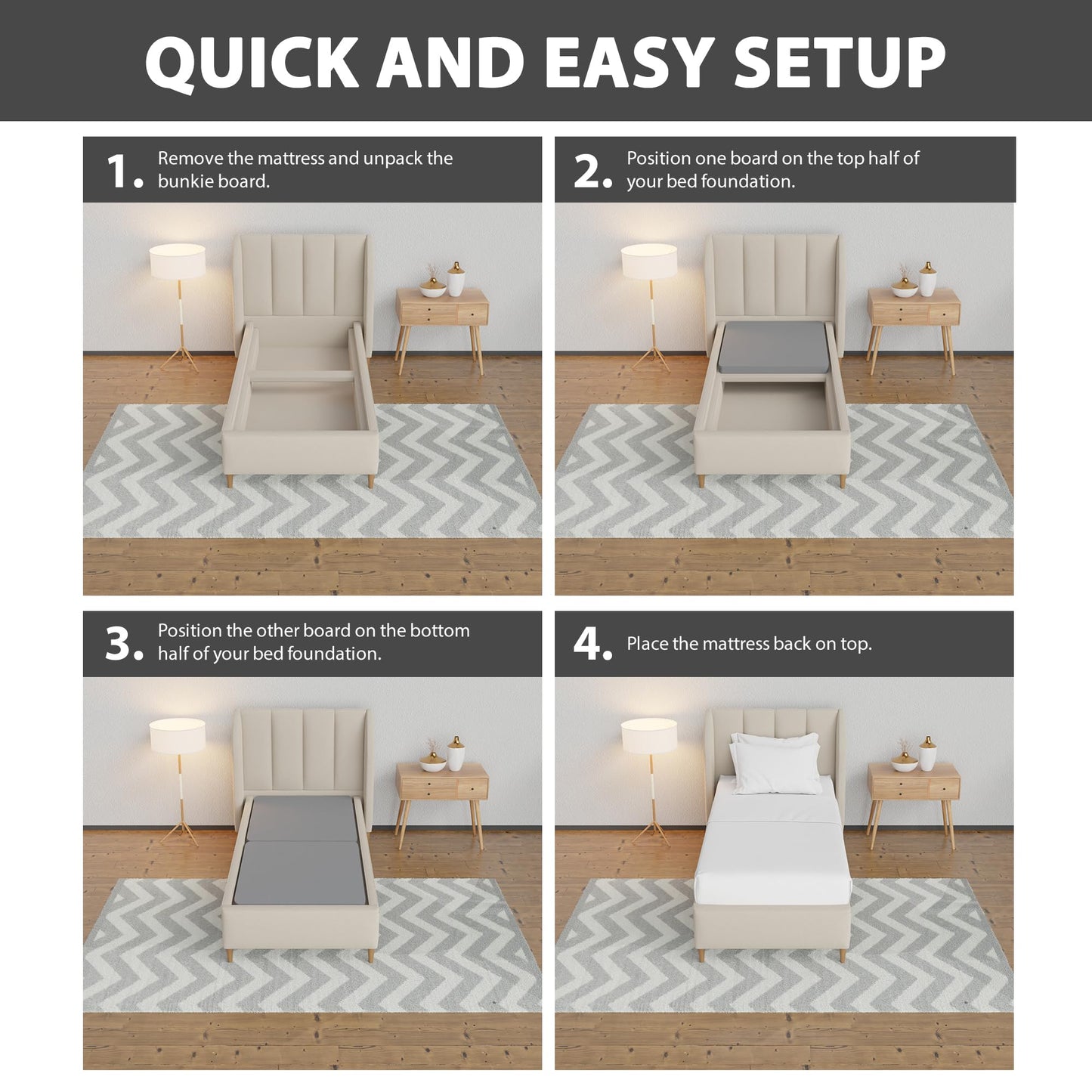 QUICK AND EASY SETUP

1. Remove the mattress and unpack the bunkie board.

2. Position one board on the top half of your bed foundation.

3. Position the other board on the bottom half of your bed foundation.

4. Place the mattress back on top.