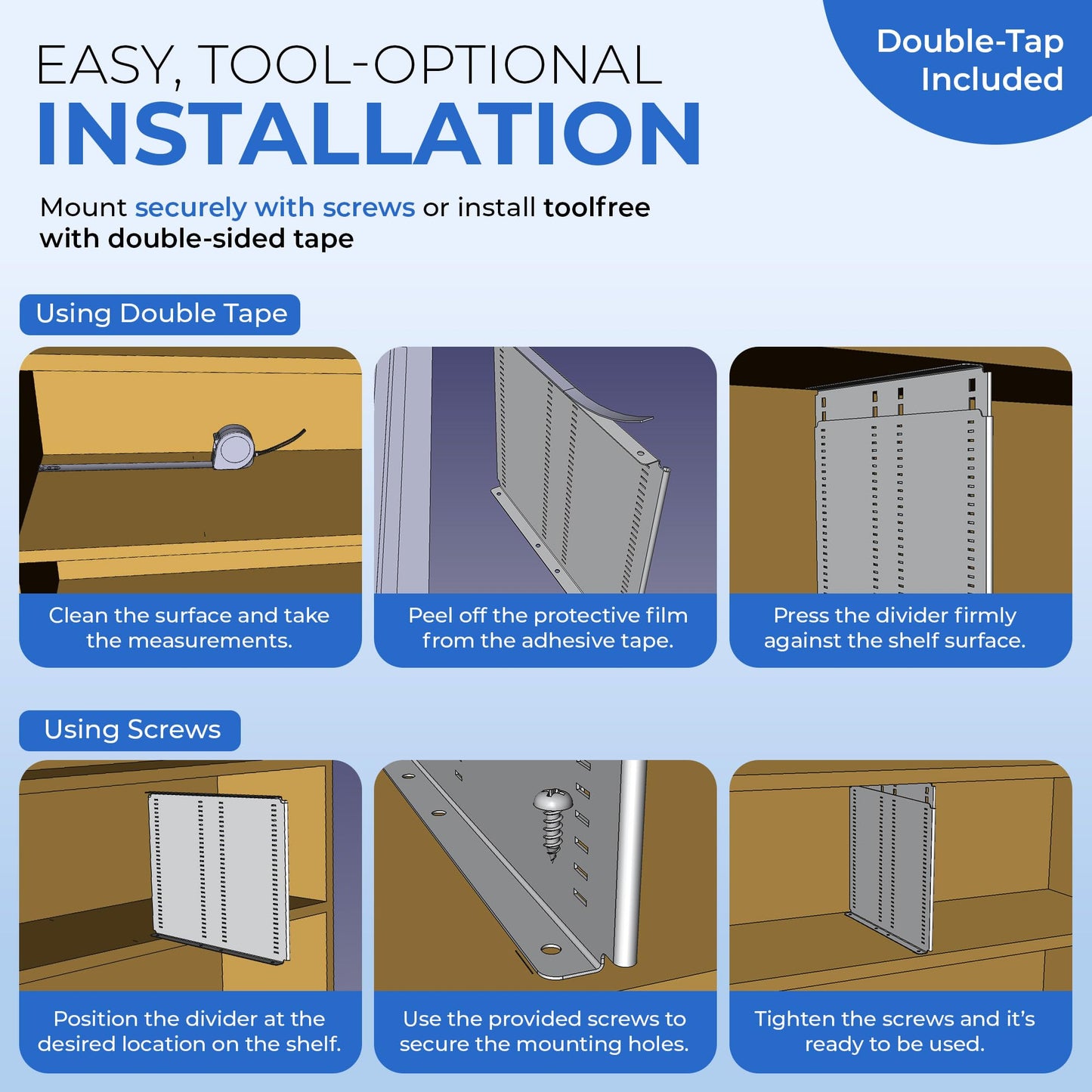 EASY, TOOL-OPTIONAL
INSTALLATION

Double-Tap Included

Mount securely with screws or install toolfree with double-sided tape

Using Double Tape

Clean the surface and take the measurements.

Peel off the protective film from the adhesive tape.

Press the divider firmly against the shelf surface.

Using Screws

Position the divider at the desired location on the shelf.

Use the provided screws to secure the mounting holes.

Tighten the screws and it's ready to be used.