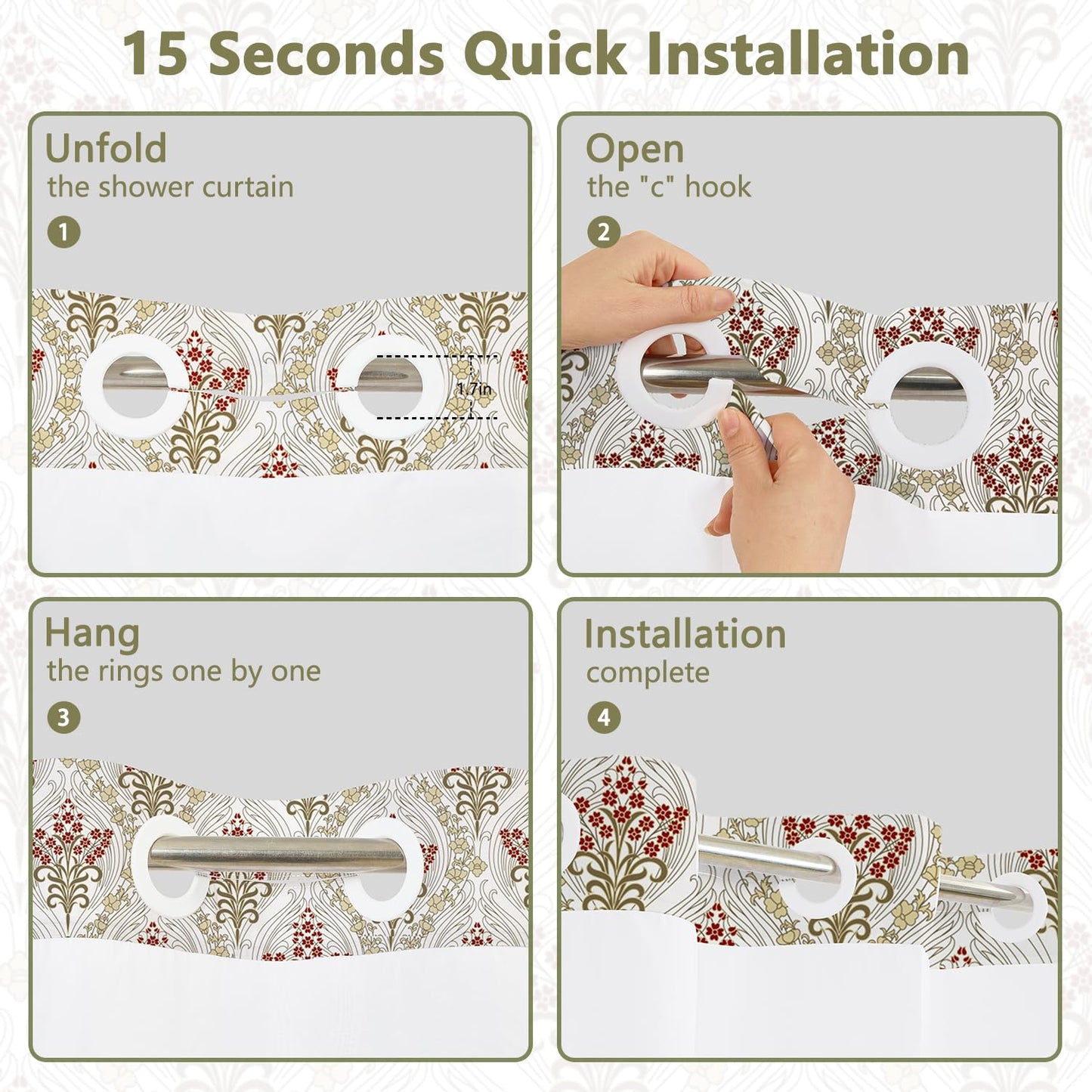 15 Seconds Quick Installation

Unfold
the shower curtain

1

1.7in

Open
the "c" hook

2

Hang
the rings one by one

3

Installation
complete

4