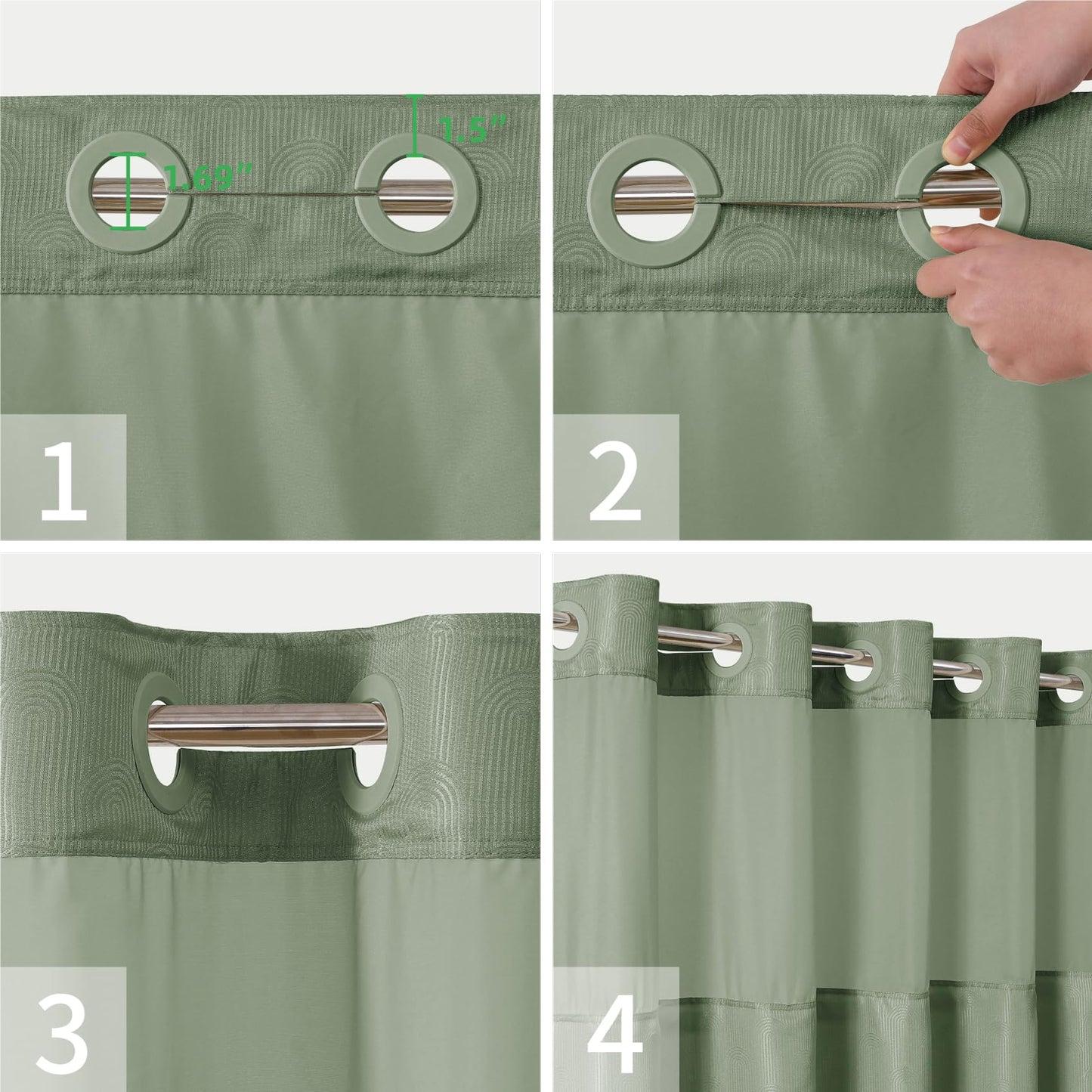 1.69"

1.5"

1

2

3

4