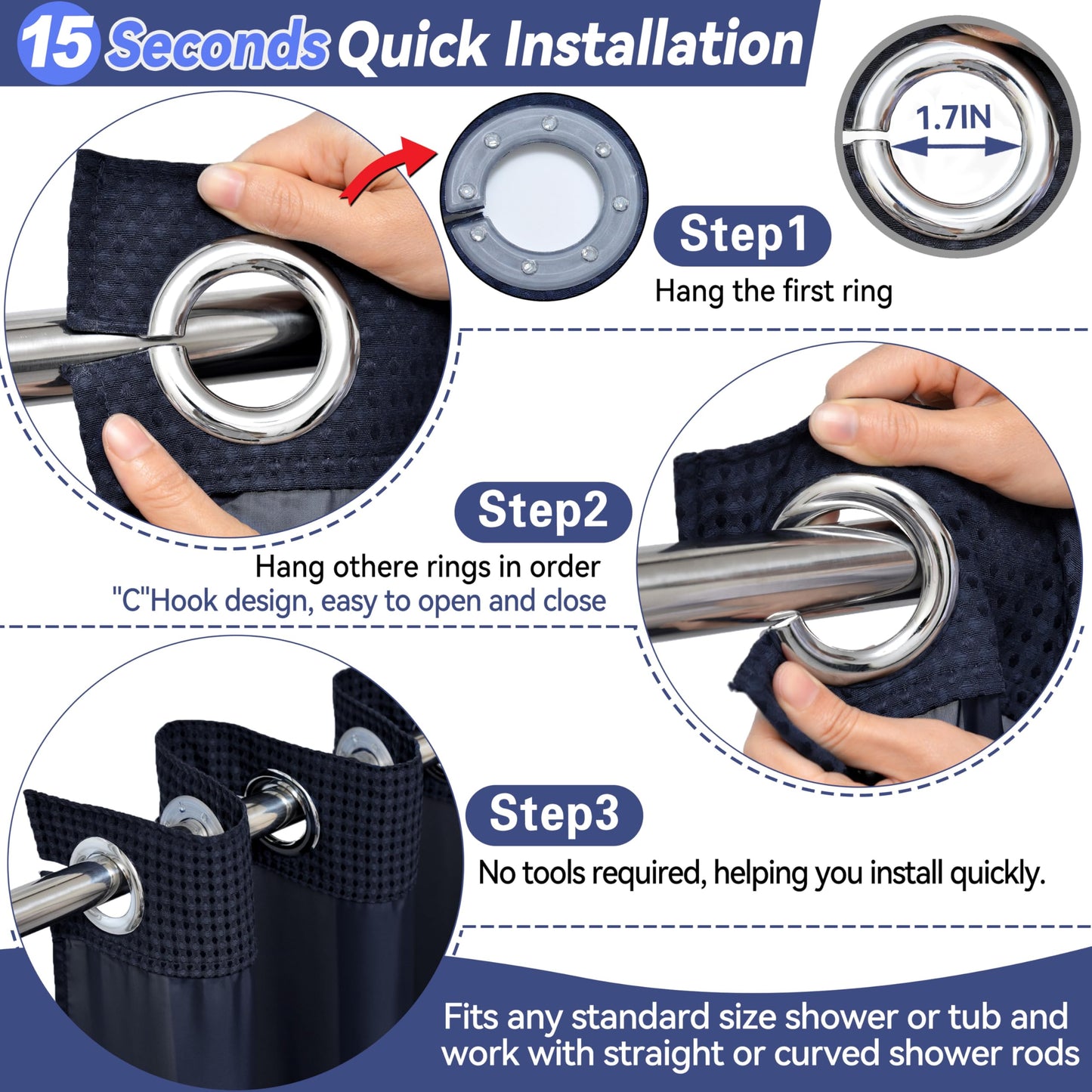 15 Seconds Quick Installation

1.7IN

Step1

Hang the first ring

Step2

Hang othere rings in order
"C"Hook design, easy to open and close

Step3

No tools required, helping you install quickly.

Fits any standard size shower or tub and work with straight or curved shower rods