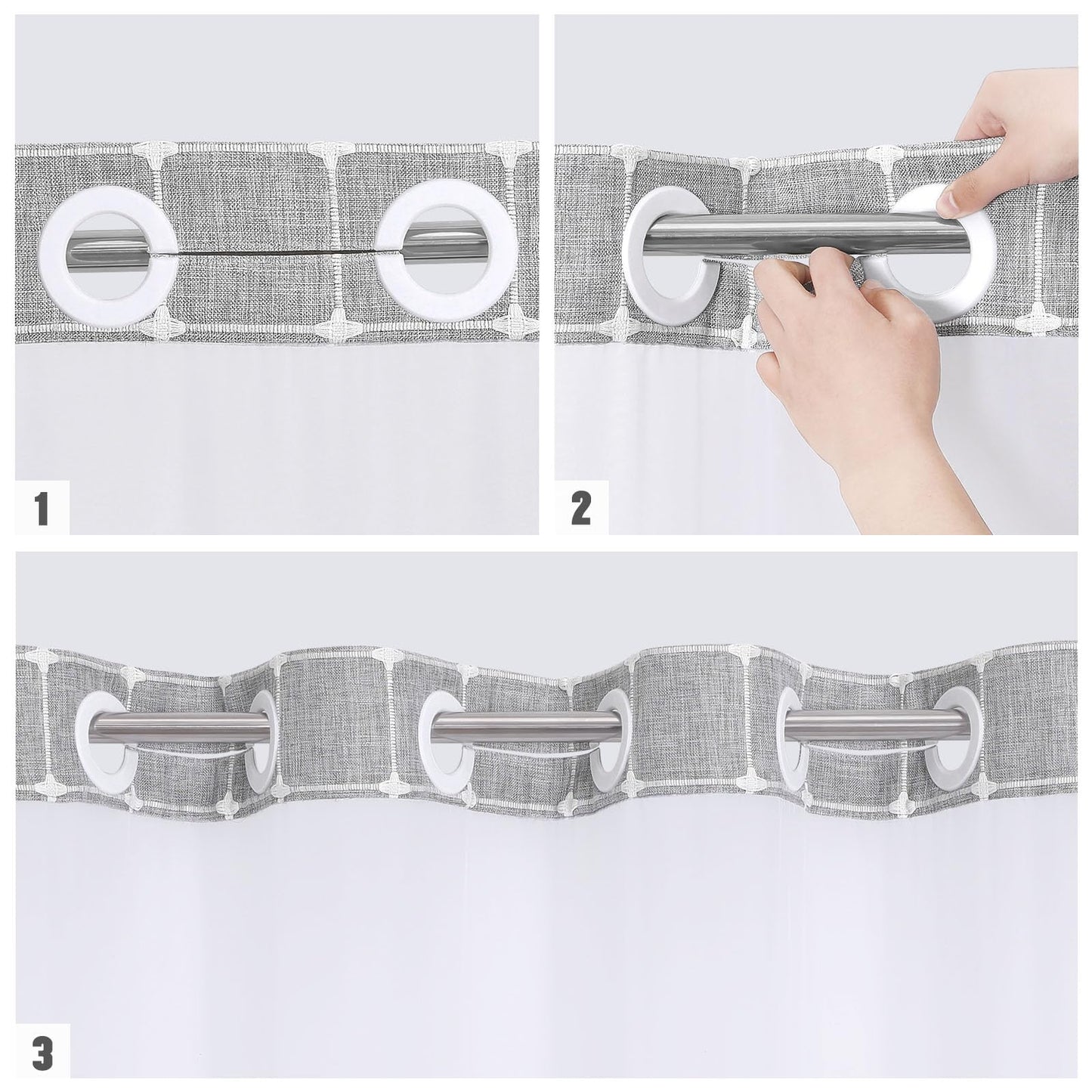 1

2

3