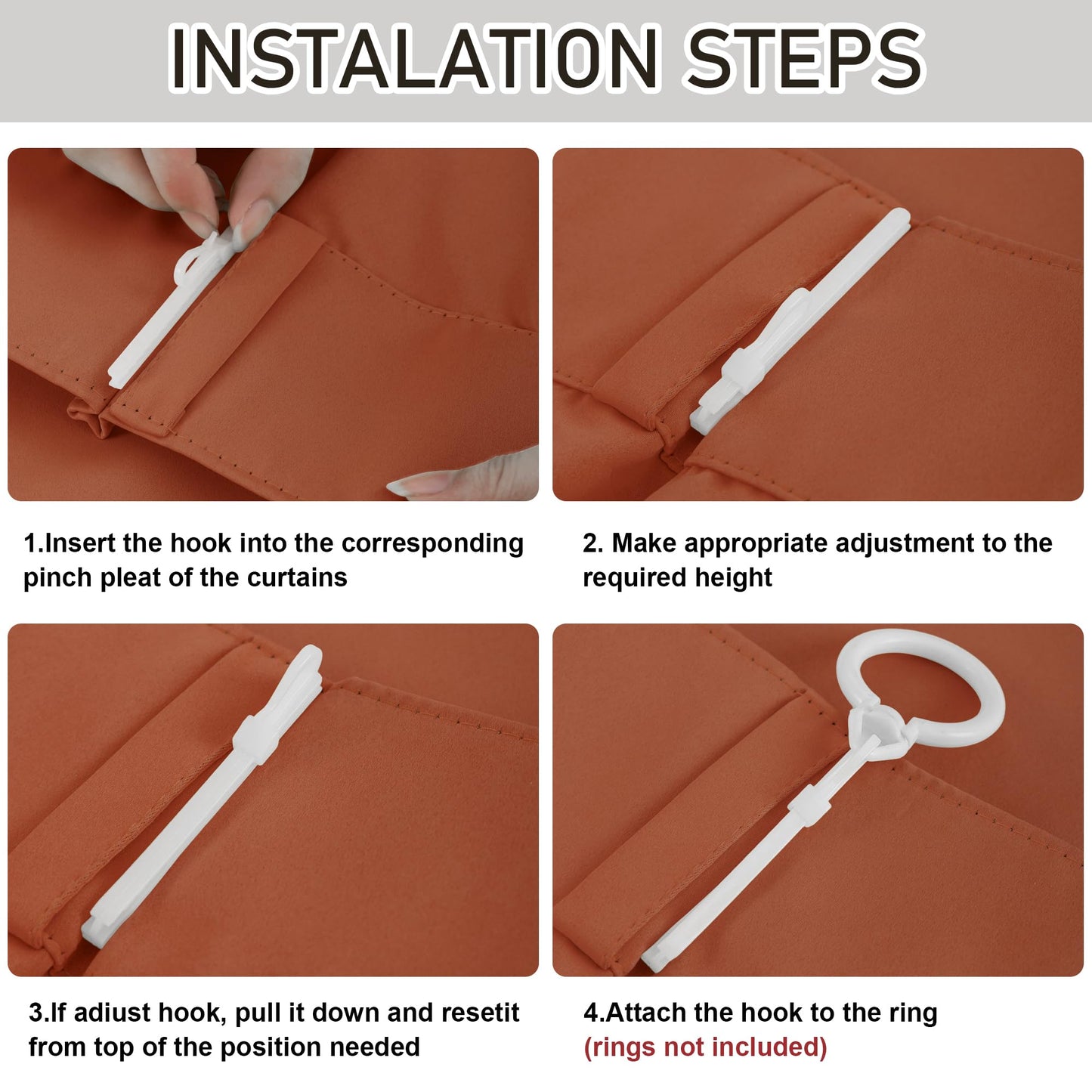 INSTALATION STEPS

1.Insert the hook into the corresponding pinch pleat of the curtains

2. Make appropriate adjustment to the required height

3.If adiust hook, pull it down and resetit from top of the position needed

4.Attach the hook to the ring (rings not included)