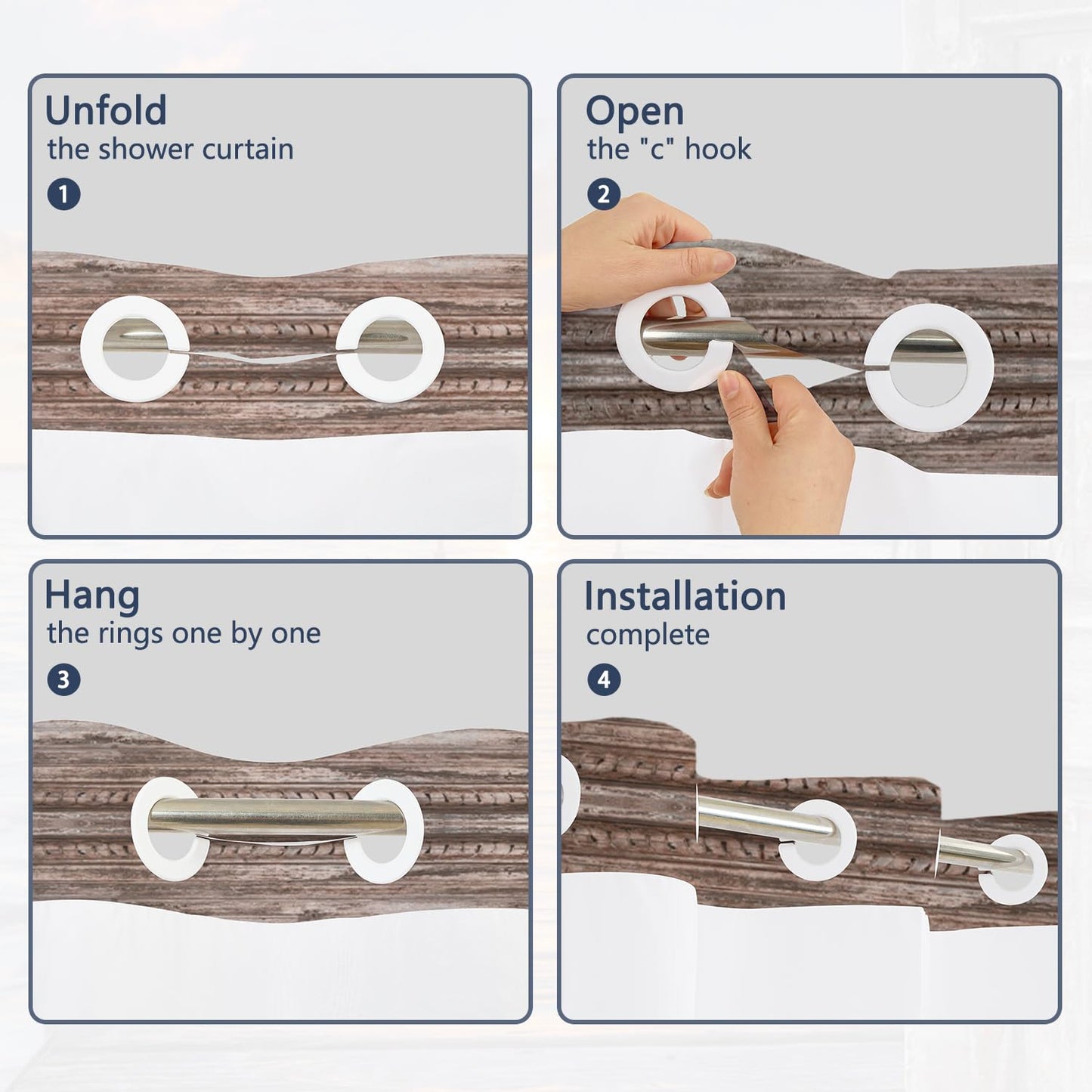 Unfold
the shower curtain
1

Open
the "c" hook
2

Hang
the rings one by one
3

Installation
complete
4