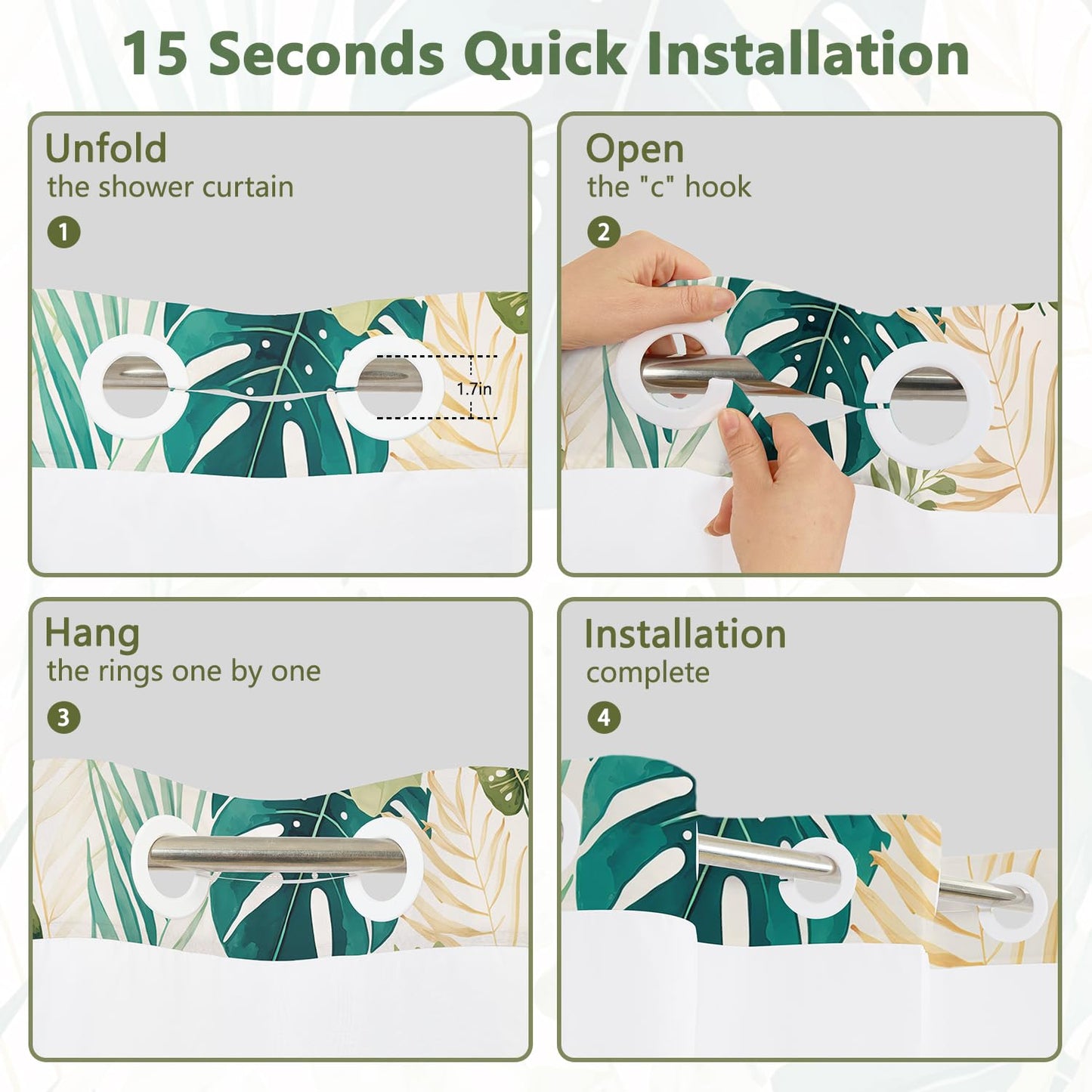 15 Seconds Quick Installation

Unfold
the shower curtain
1

1.7in

Open
the "c" hook
2

Hang
the rings one by one
3

Installation
complete
4