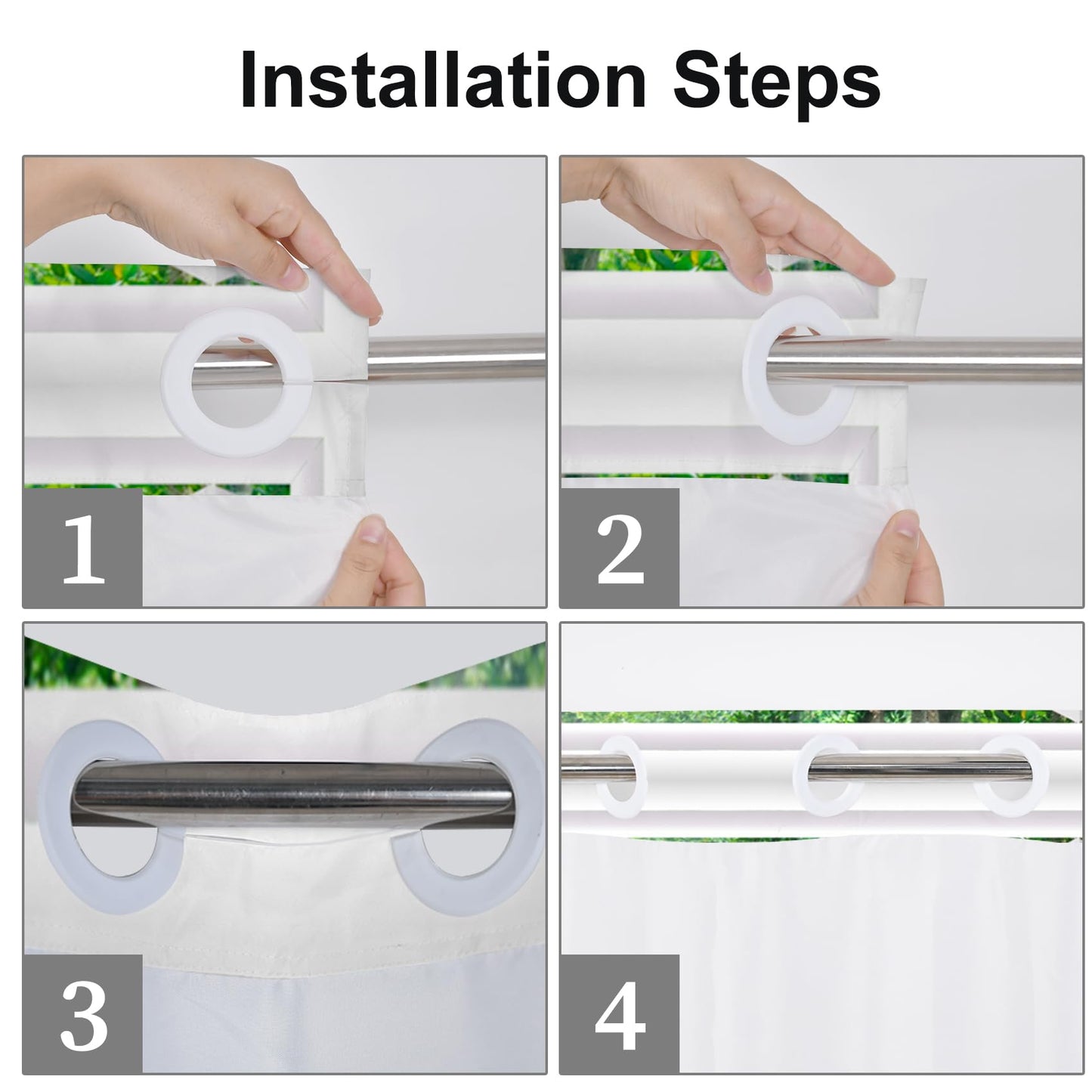 Installation Steps

1

2

3

4