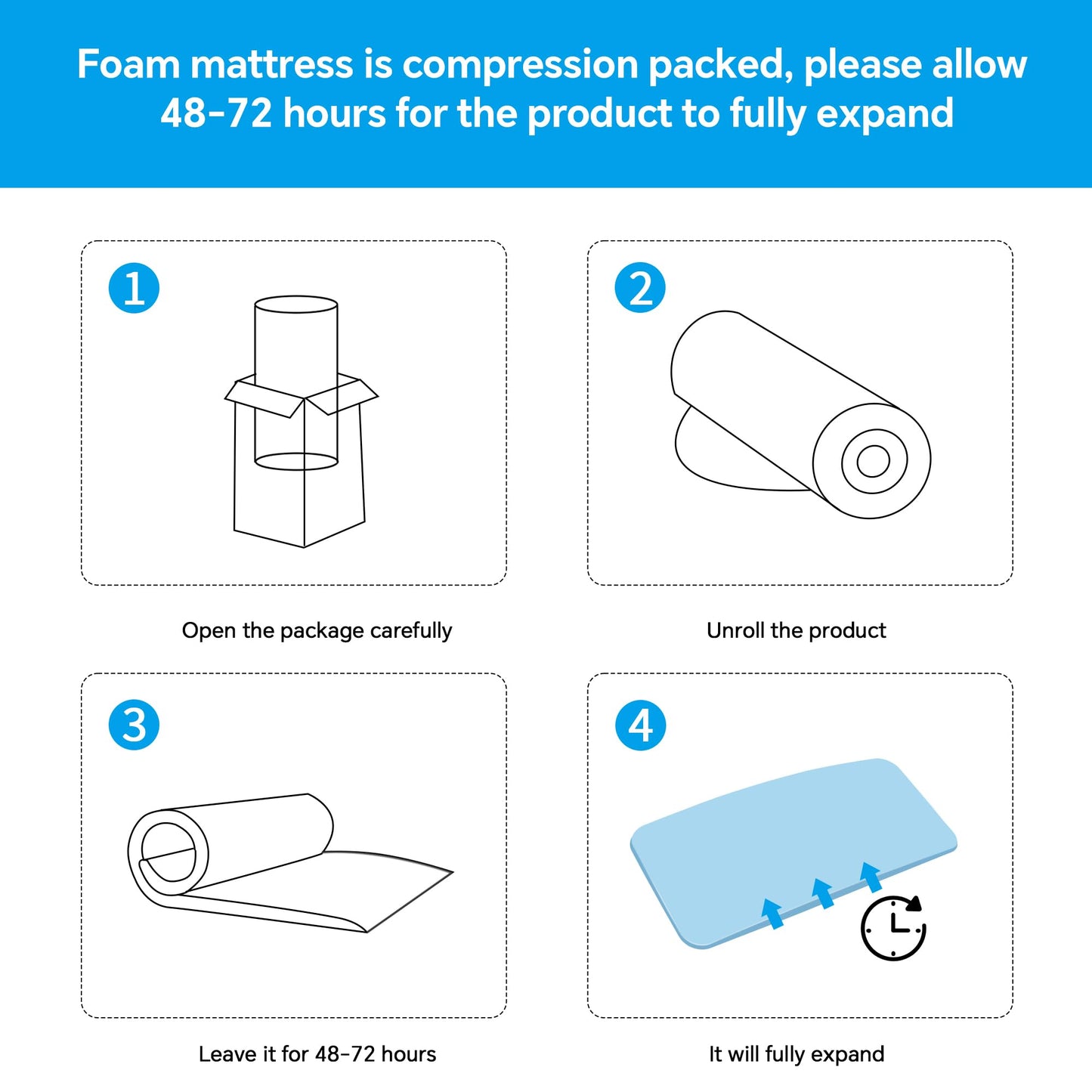 Foam mattress is compression packed, please allow 48-72 hours for the product to fully expand

1

Open the package carefully

2

Unroll the product

3

Leave it for 48-72 hours

4

It will fully expand