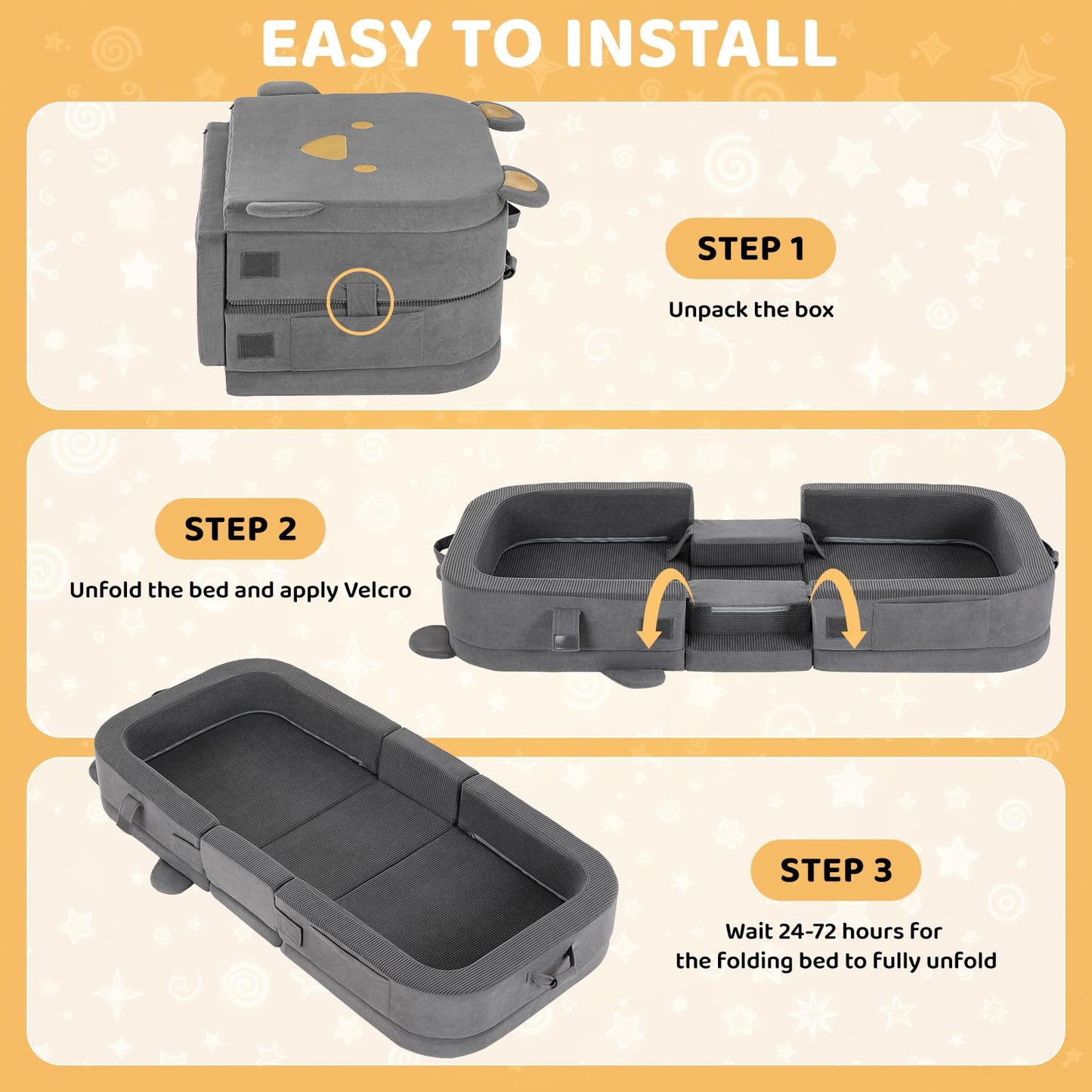 EASY TO INSTALL

STEP 1

Unpack the box

STEP 2

Unfold the bed and apply Velcro

STEP 3

Wait 24-72 hours for the folding bed to fully unfold