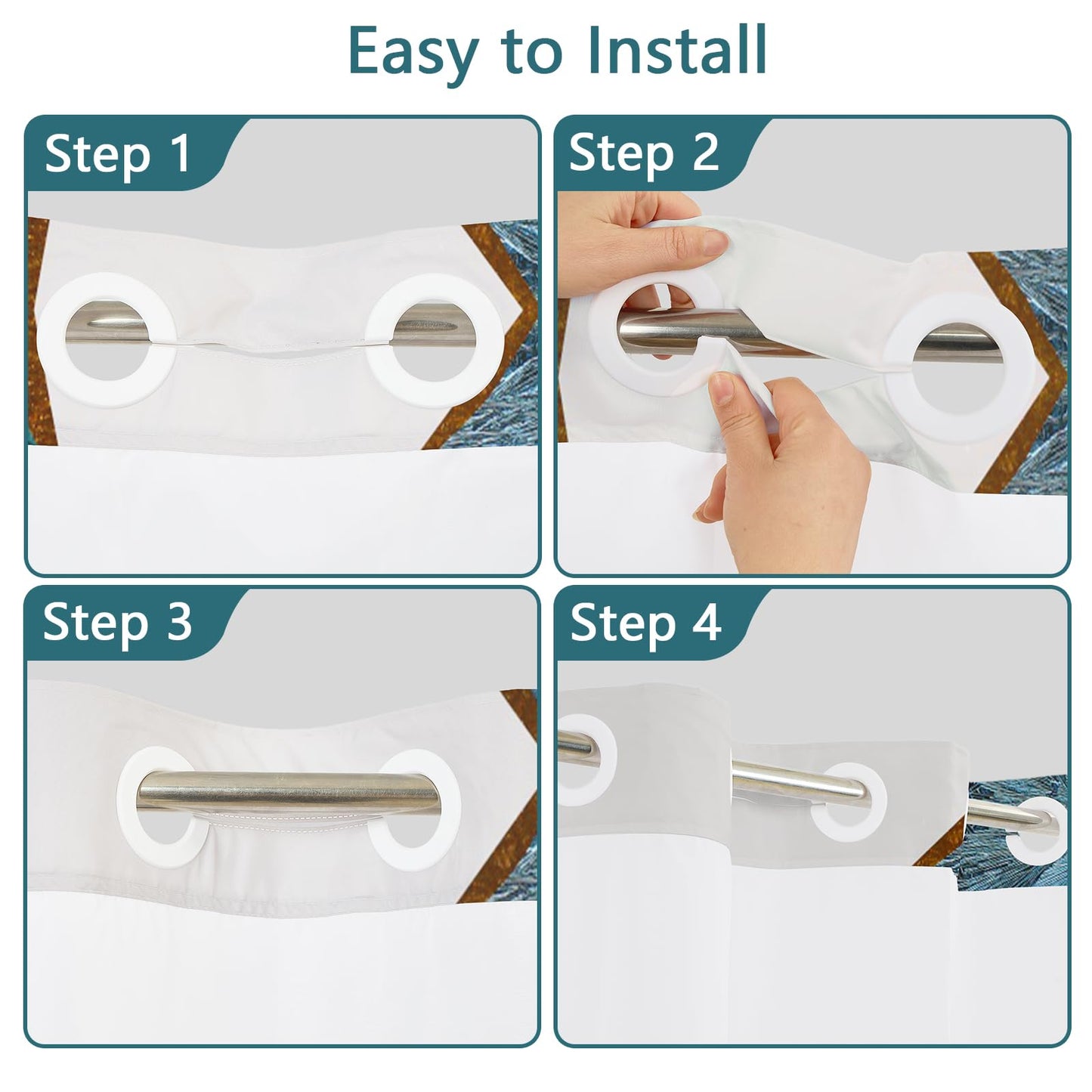 Easy to Install

Step 1

Step 2

Step 3

Step 4