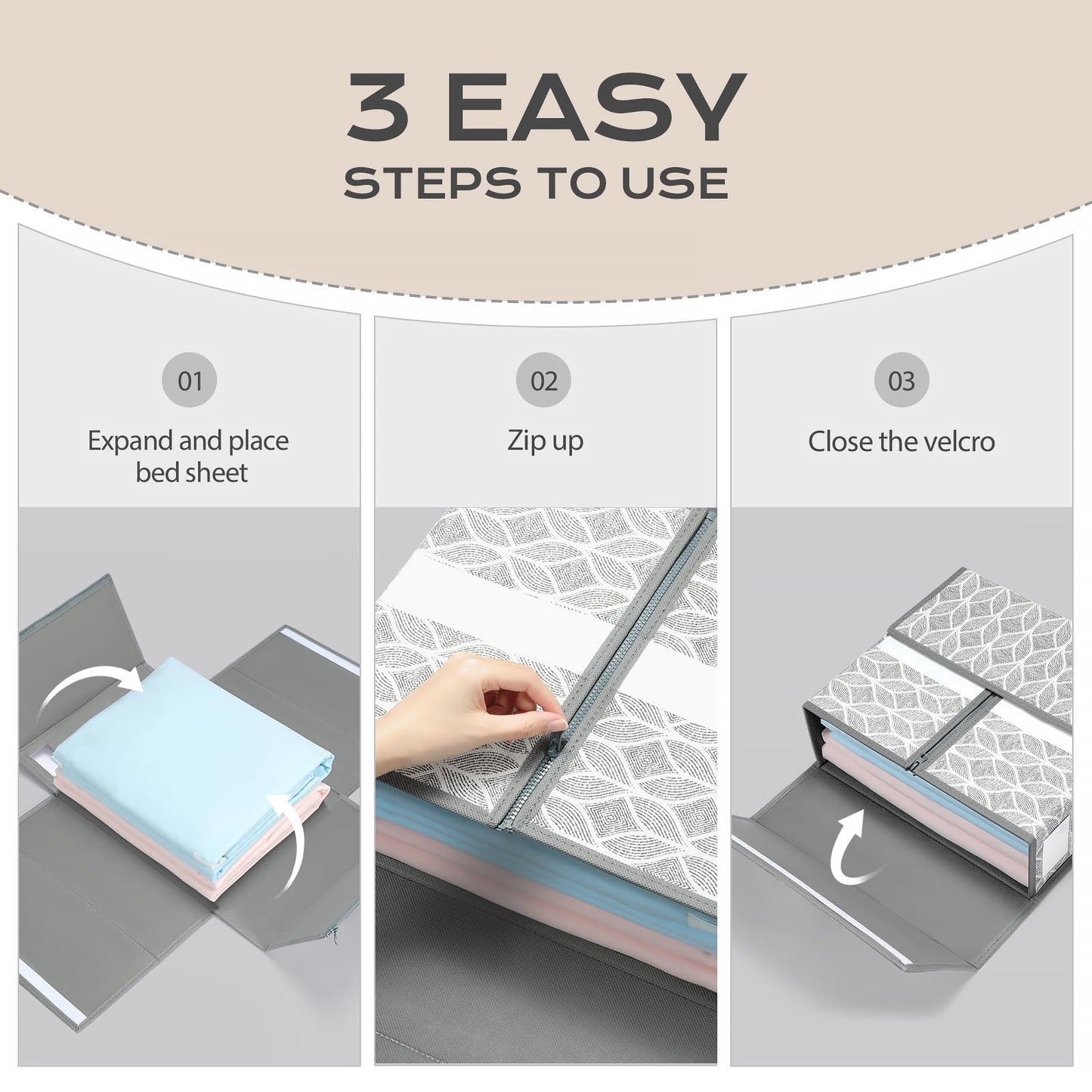 3 EASY
STEPS TO USE

01
Expand and place bed sheet

02
Zip up

03
Close the velcro