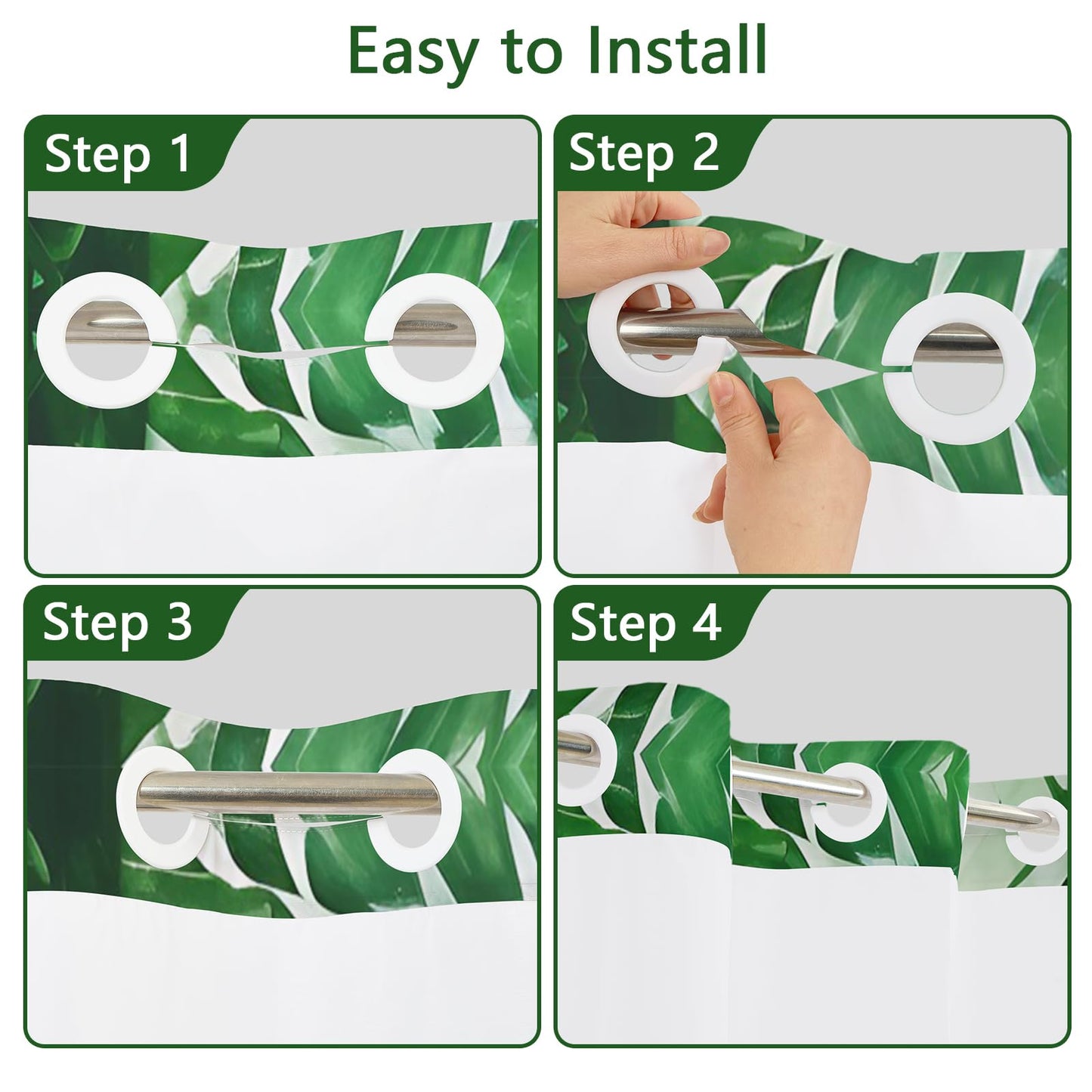 Easy to Install

Step 1

Step 2

Step 3

Step 4