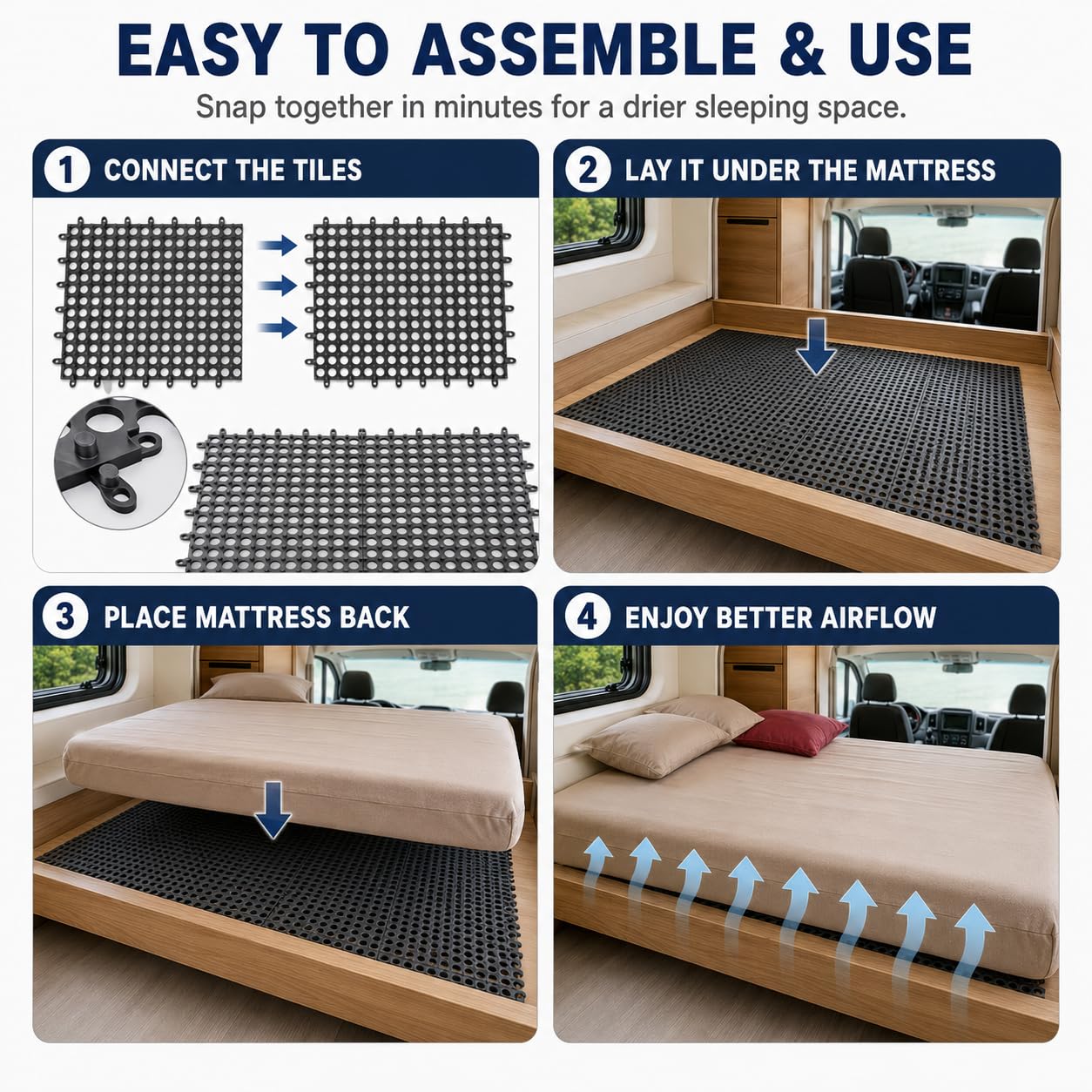 EASY TO ASSEMBLE & USE

Snap together in minutes for a drier sleeping space.

1 CONNECT THE TILES

2 LAY IT UNDER THE MATTRESS

3 PLACE MATTRESS BACK

4 ENJOY BETTER AIRFLOW