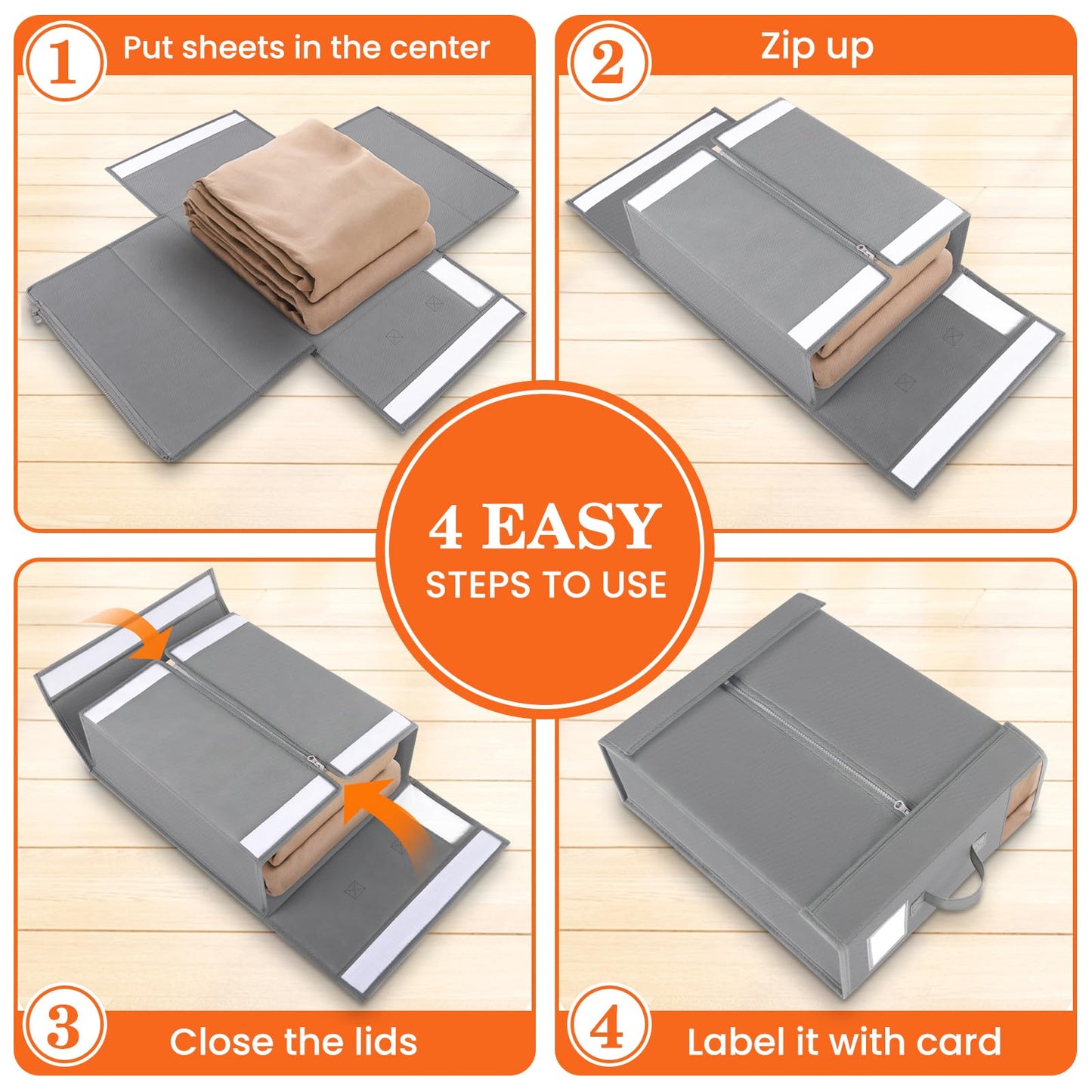 1 Put sheets in the center

2 Zip up

4 EASY
STEPS TO USE

3 Close the lids

4 Label it with card