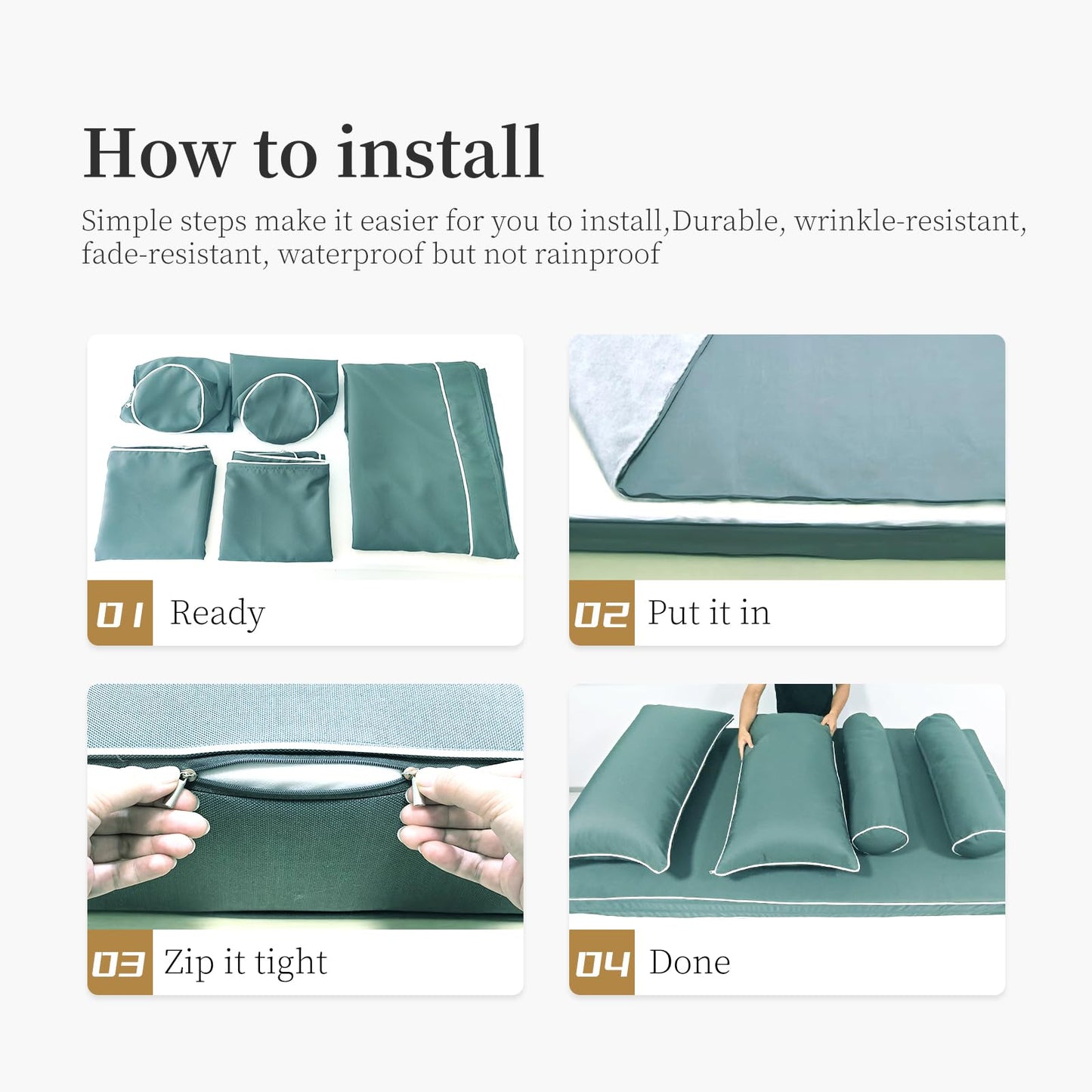 How to install

Simple steps make it easier for you to install,Durable, wrinkle-resistant, fade-resistant, waterproof but not rainproof

01 Ready

02 Put it in

03 Zip it tight

04 Done