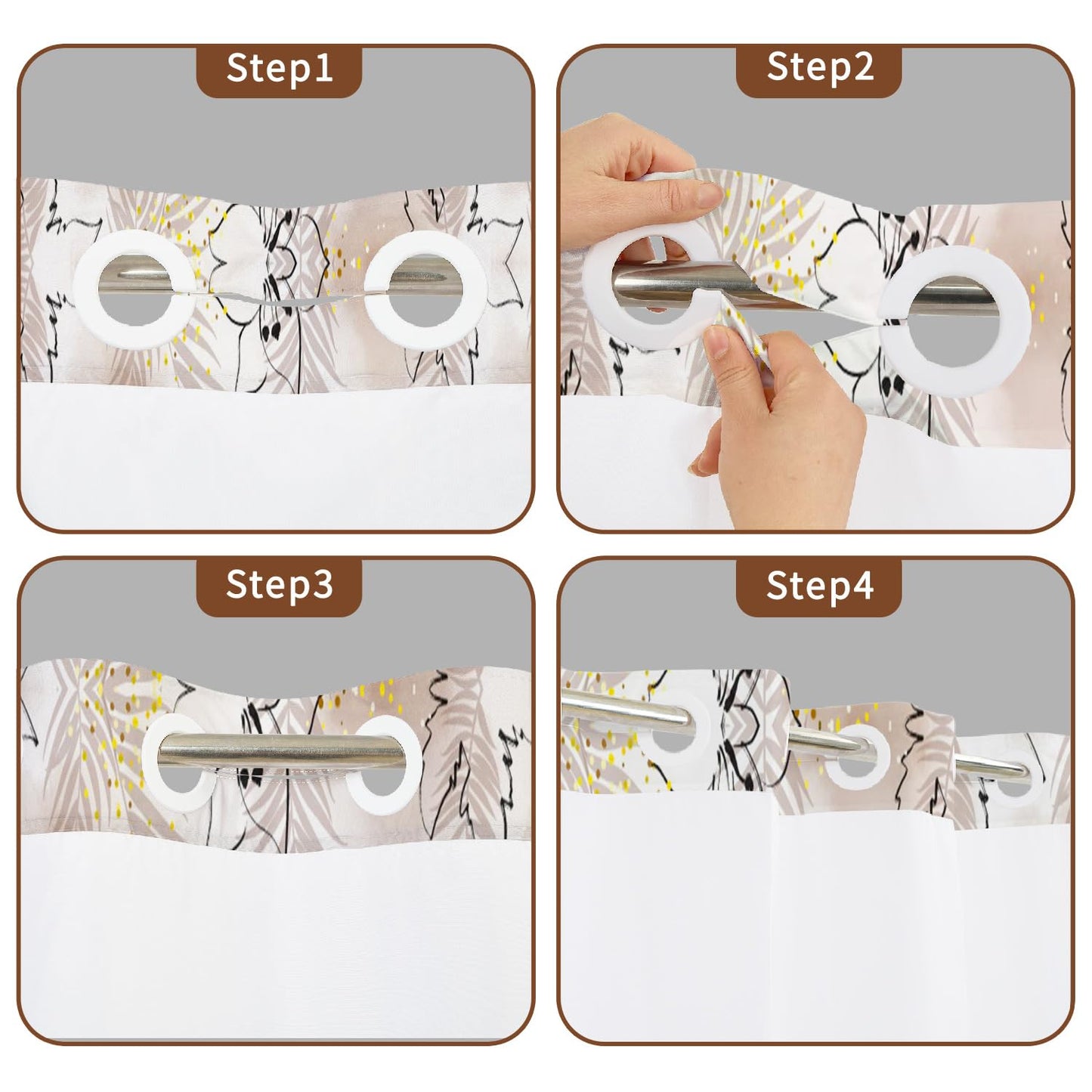 Step1

Step2

Step3

Step4