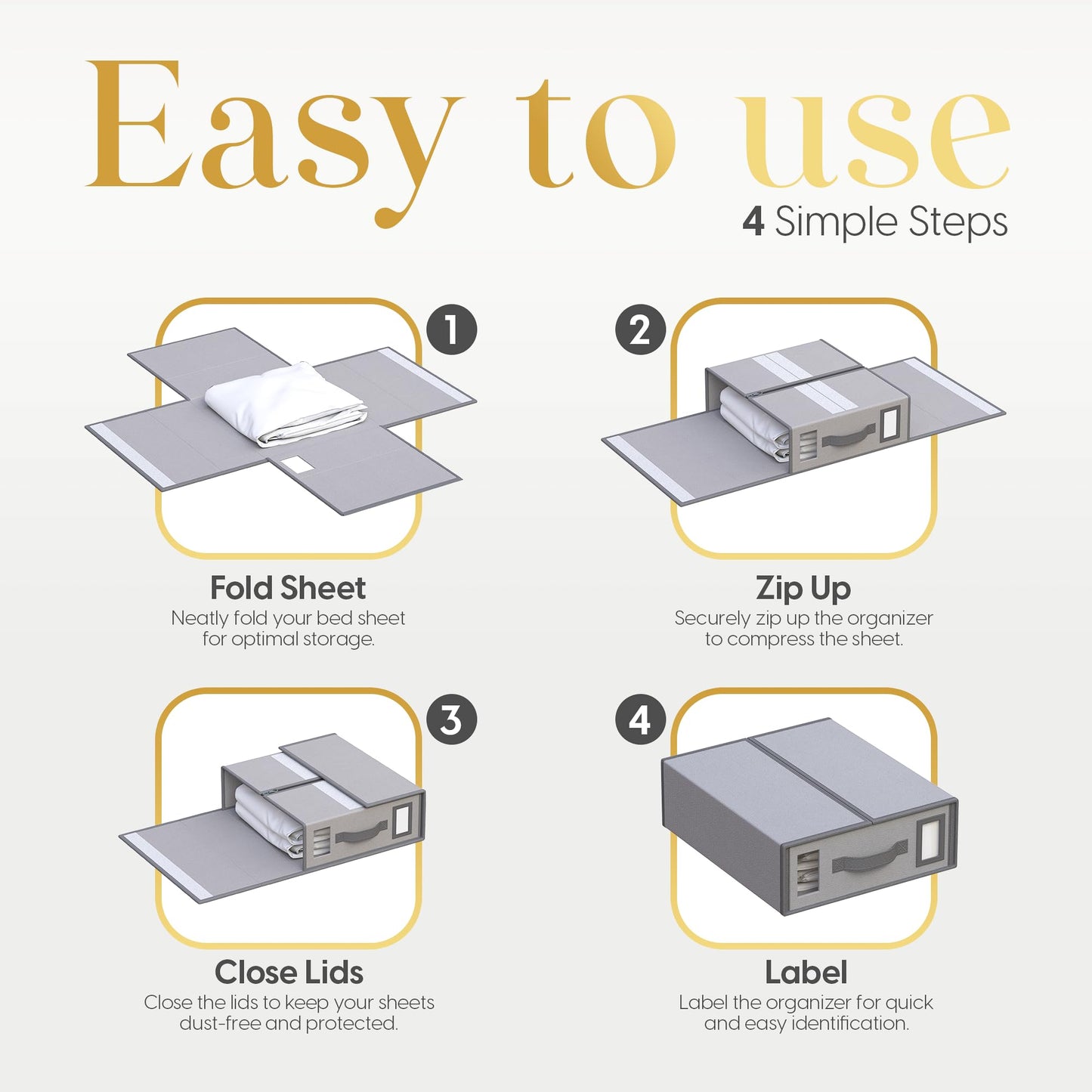 Easy to use
4 Simple Steps

1

Fold Sheet
Neatly fold your bed sheet for optimal storage.

2

Zip Up
Securely zip up the organizer to compress the sheet.

3

Close Lids
Close the lids to keep your sheets dust-free and protected.

4

Label
Label the organizer for quick and easy identification.