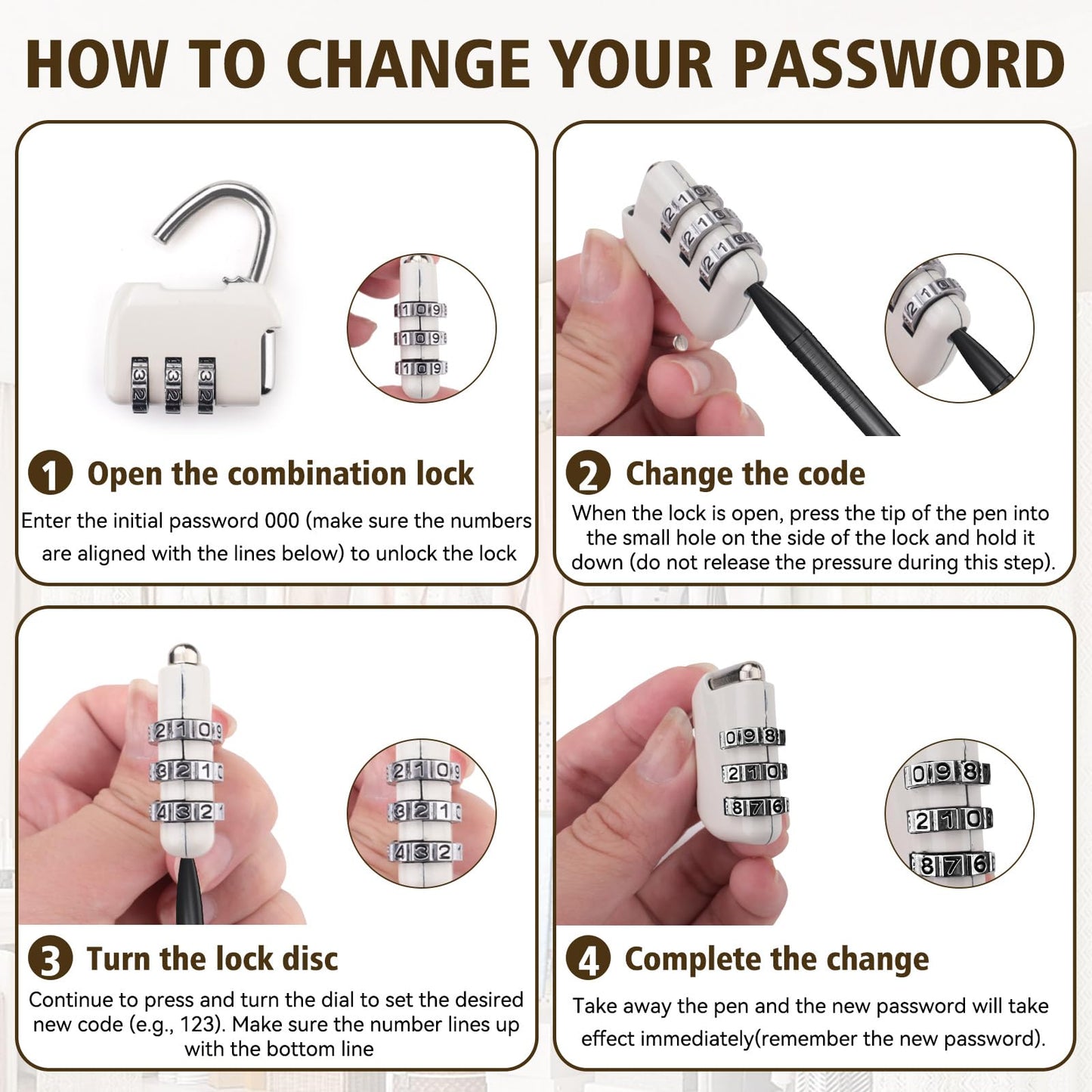 HOW TO CHANGE YOUR PASSWORD

1 Open the combination lock
Enter the initial password 000 (make sure the numbers are aligned with the lines below) to unlock the lock

2 Change the code
When the lock is open, press the tip of the pen into the small hole on the side of the lock and hold it down (do not release the pressure during this step).

3 Turn the lock disc
Continue to press and turn the dial to set the desired new code (e.g., 123). Make sure the number lines up with the bottom line

4 Complete the change
Take away the pen and the new password will take effect immediately(remember the new password).