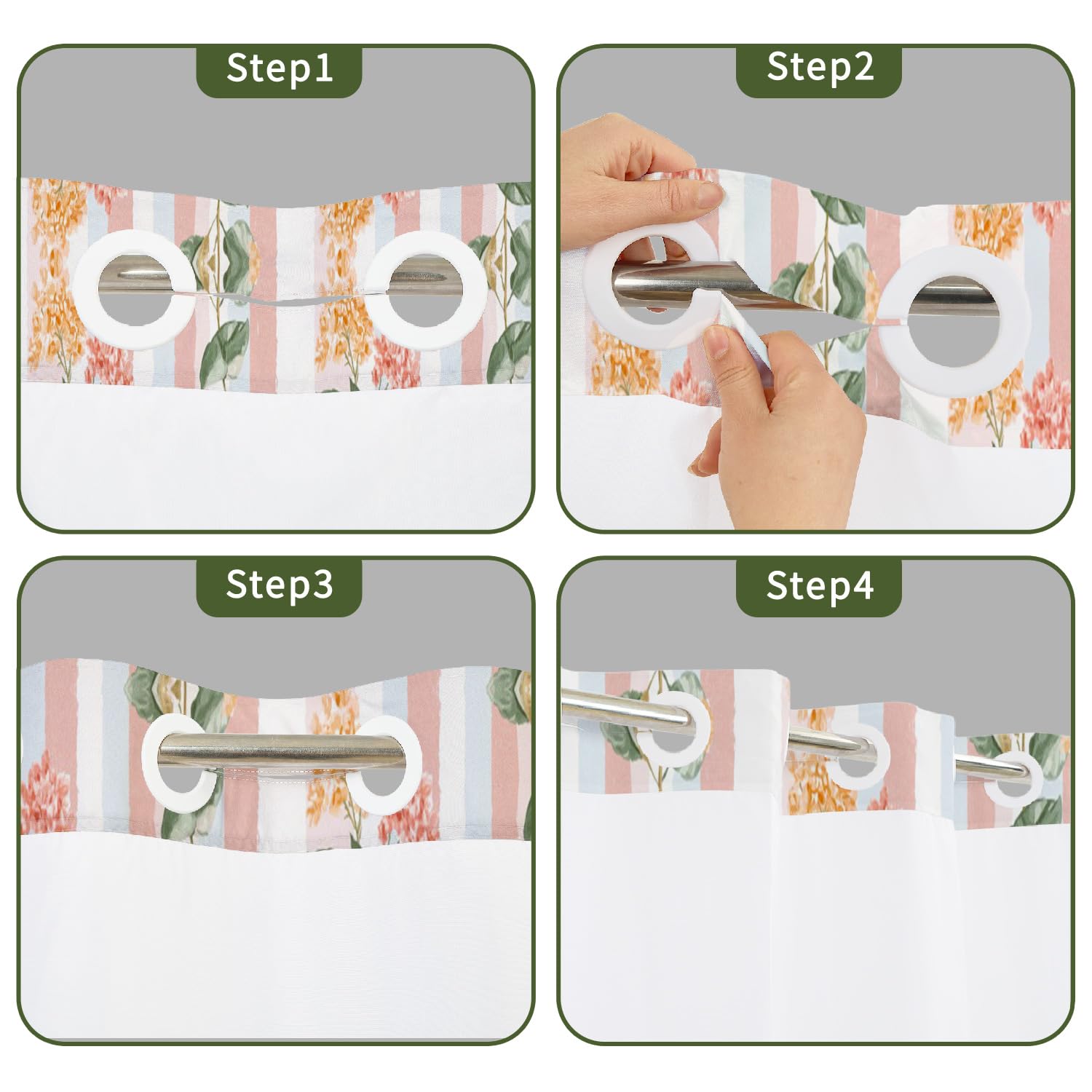 Step1

Step2

Step3

Step4