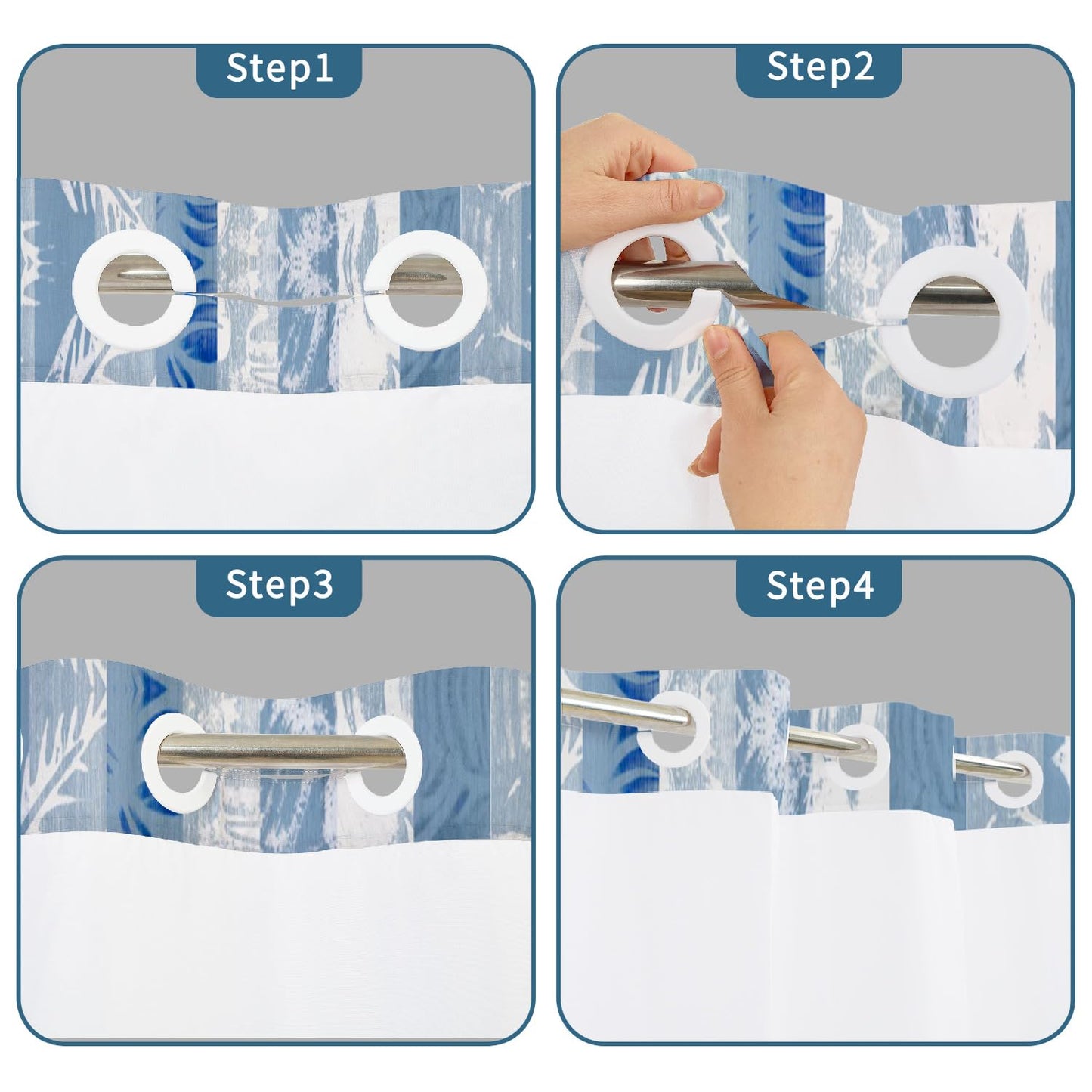 Step1

Step2

Step3

Step4