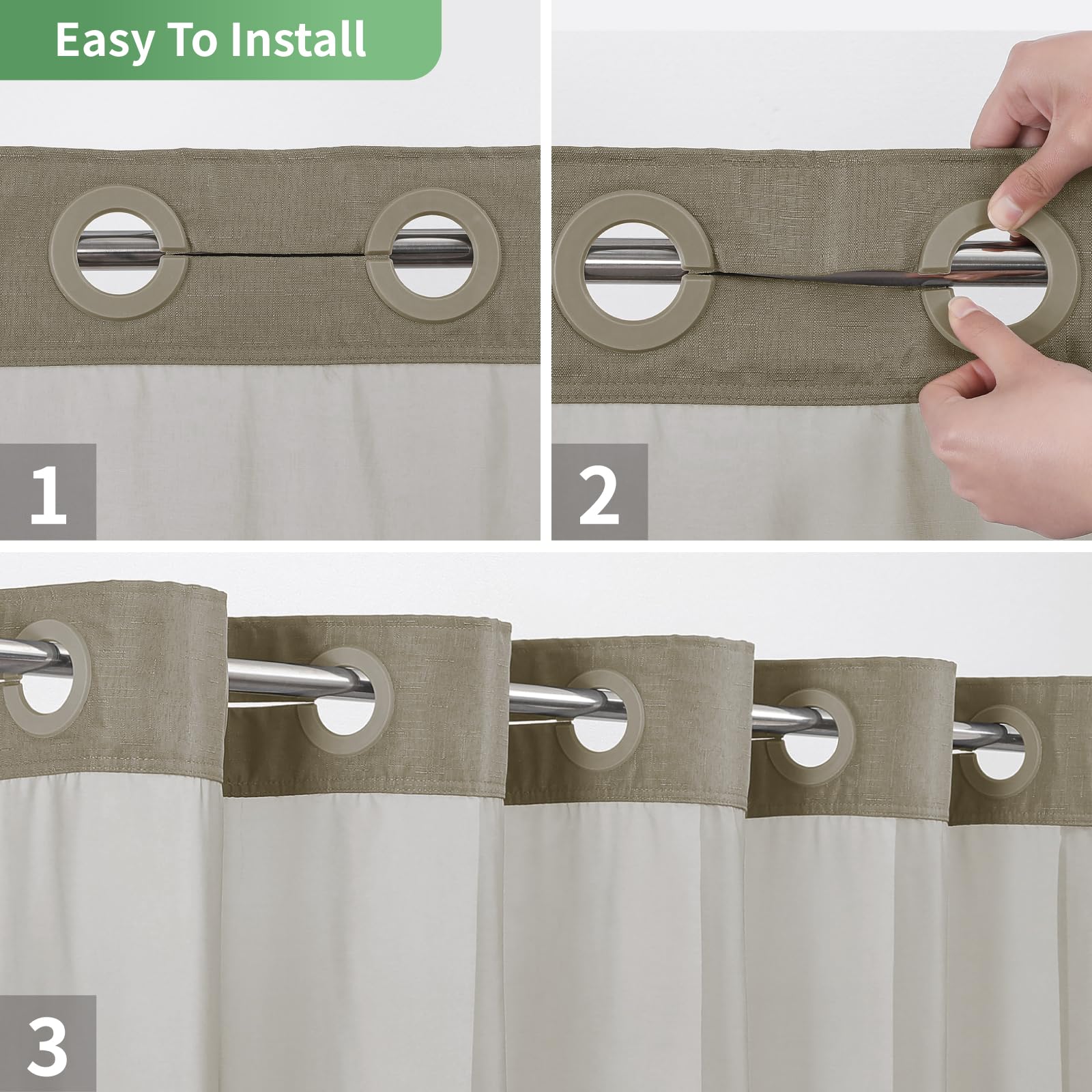 Easy To Install

1

2

3