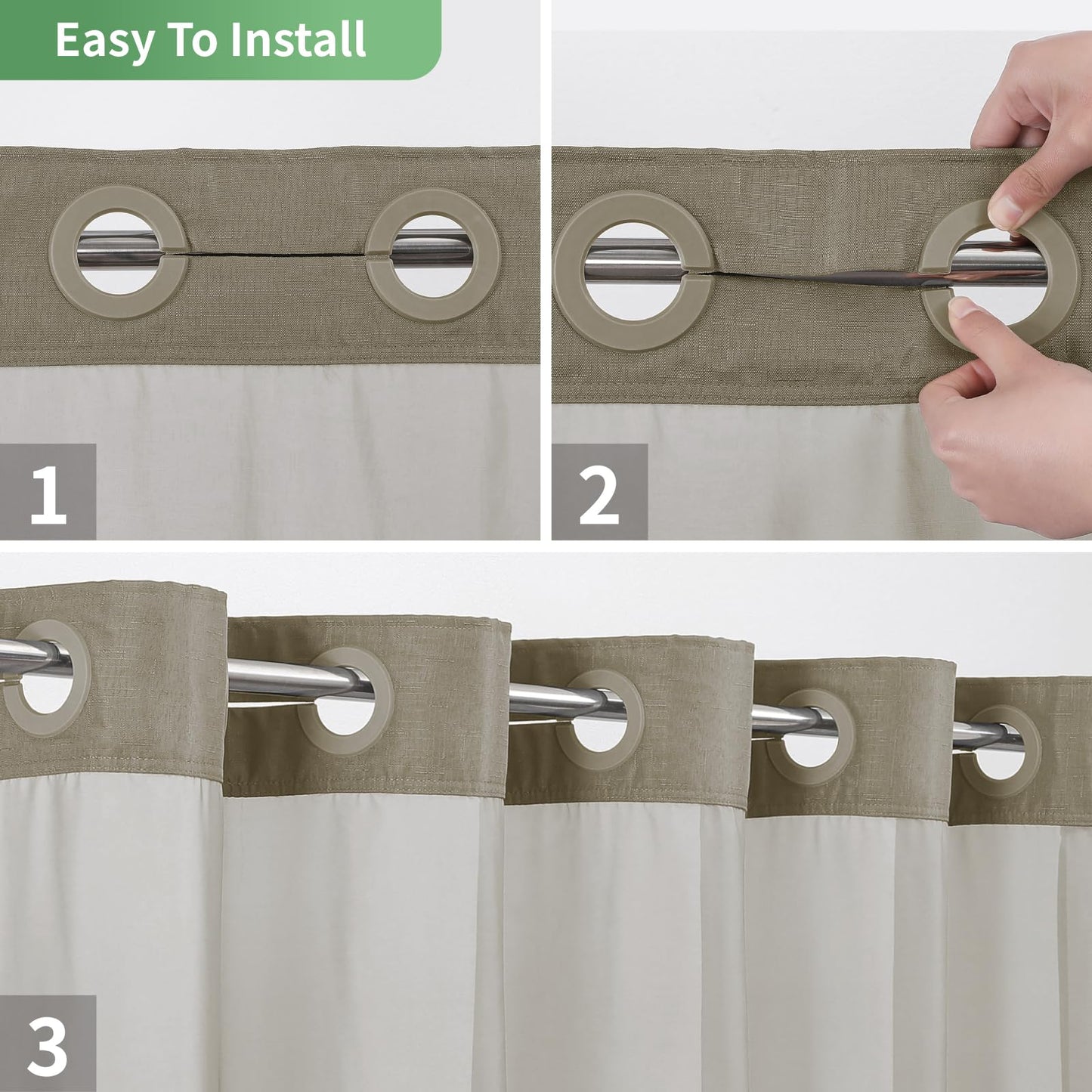 Easy To Install

1

2

3