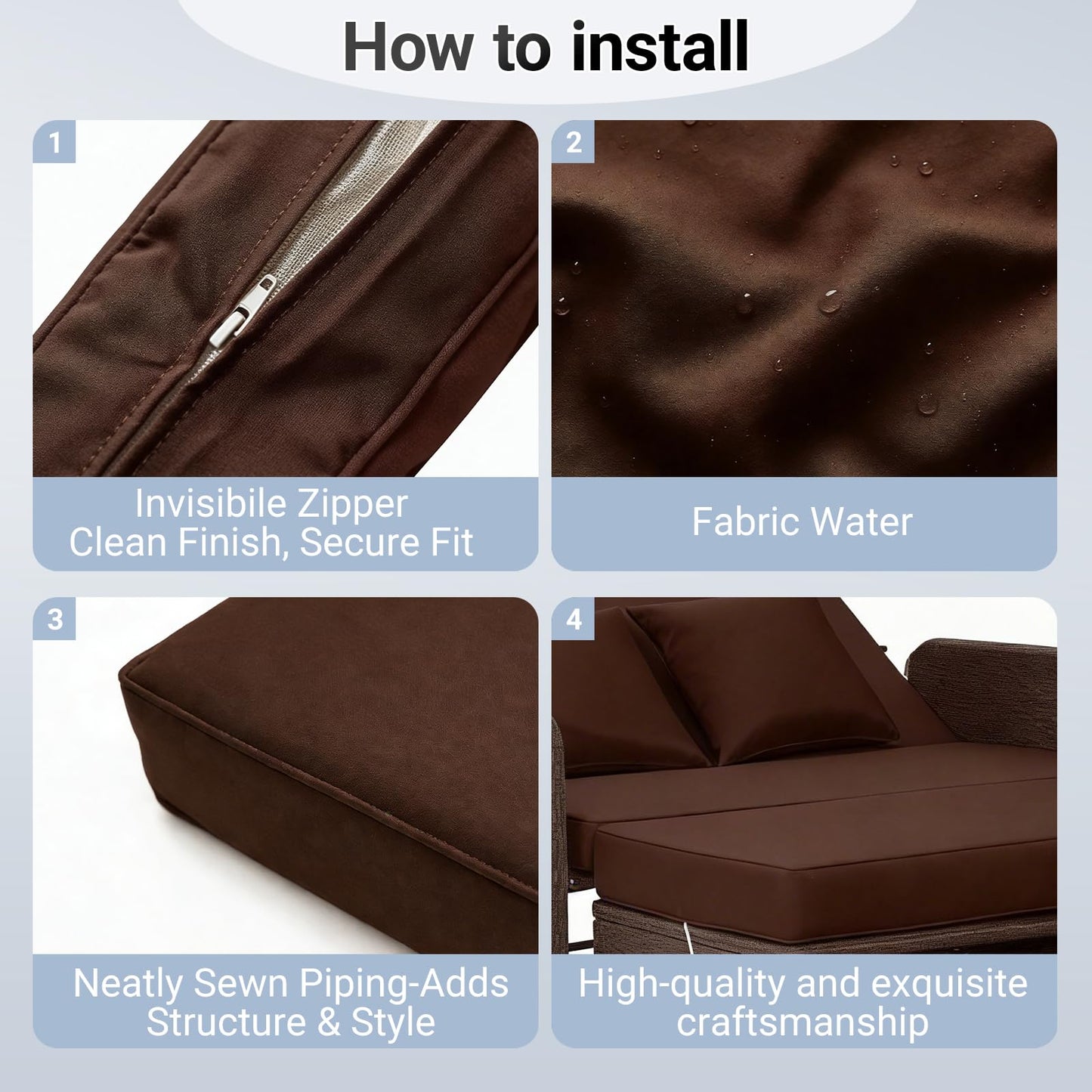 How to install

1

Invisibile Zipper
Clean Finish, Secure Fit

2

Fabric Water

3

Neatly Sewn Piping-Adds
Structure & Style

4

High-quality and exquisite
craftsmanship