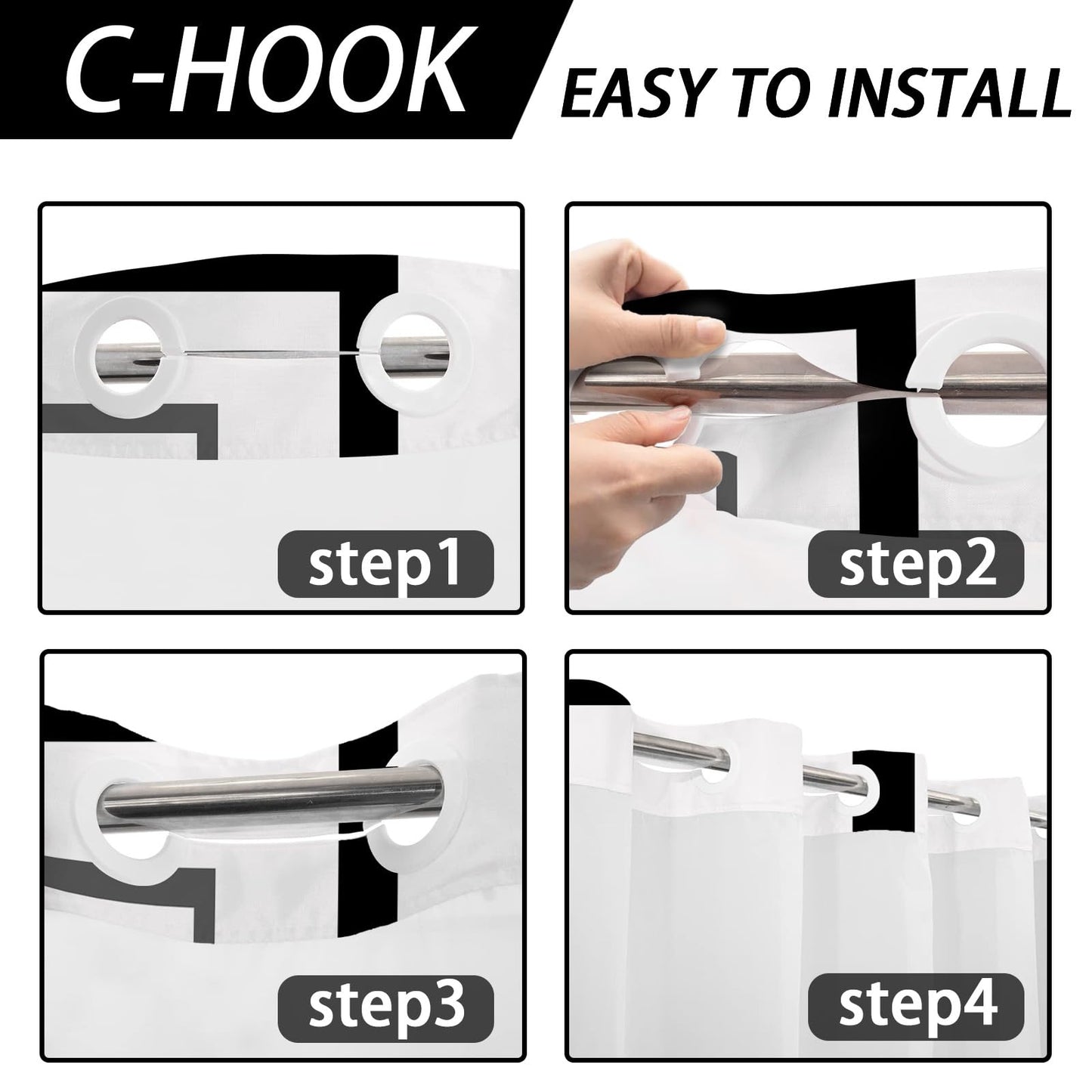 C-HOOK EASY TO INSTALL

step1

step2

step3

step4