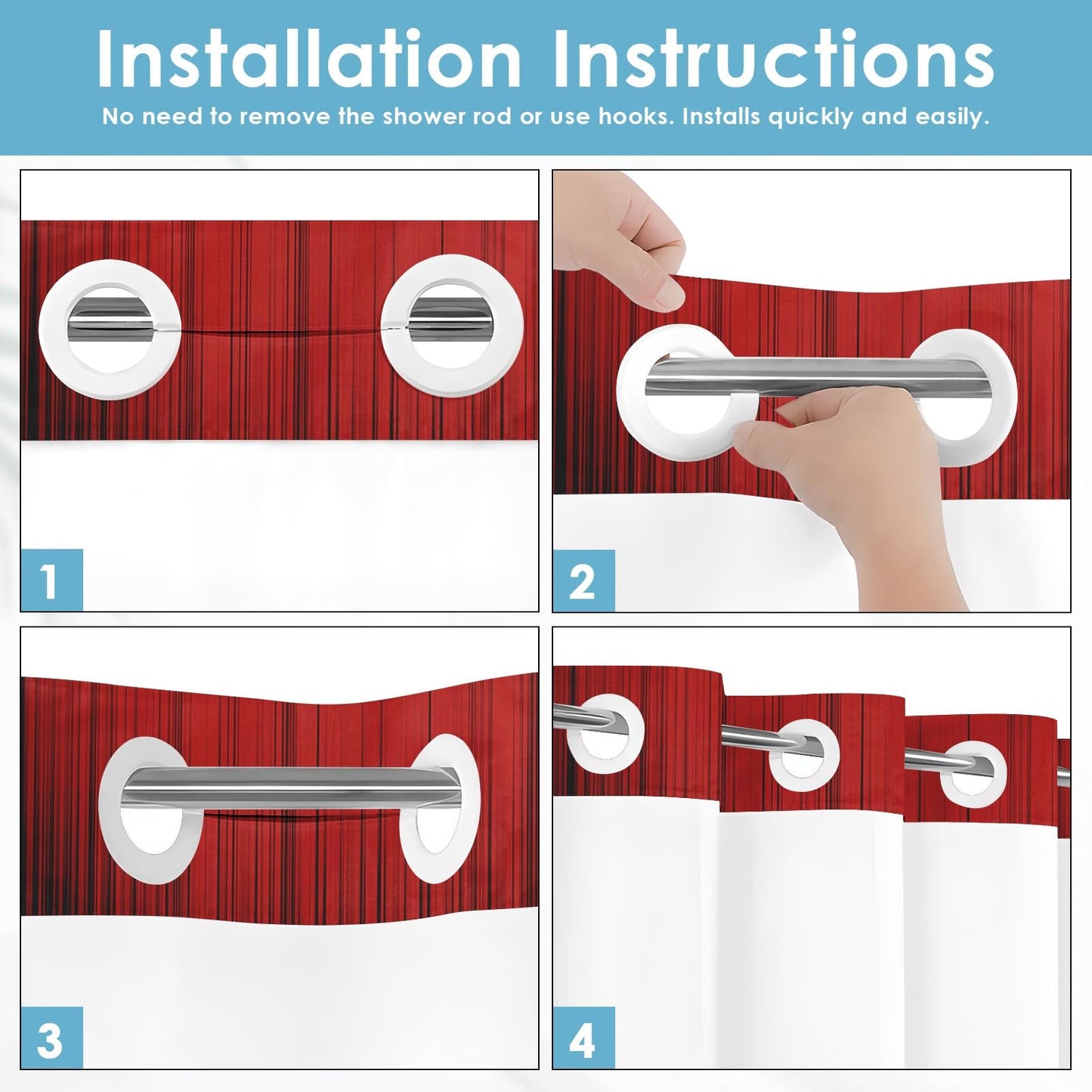 Installation Instructions

No need to remove the shower rod or use hooks. Installs quickly and easily.

1

2

3

4