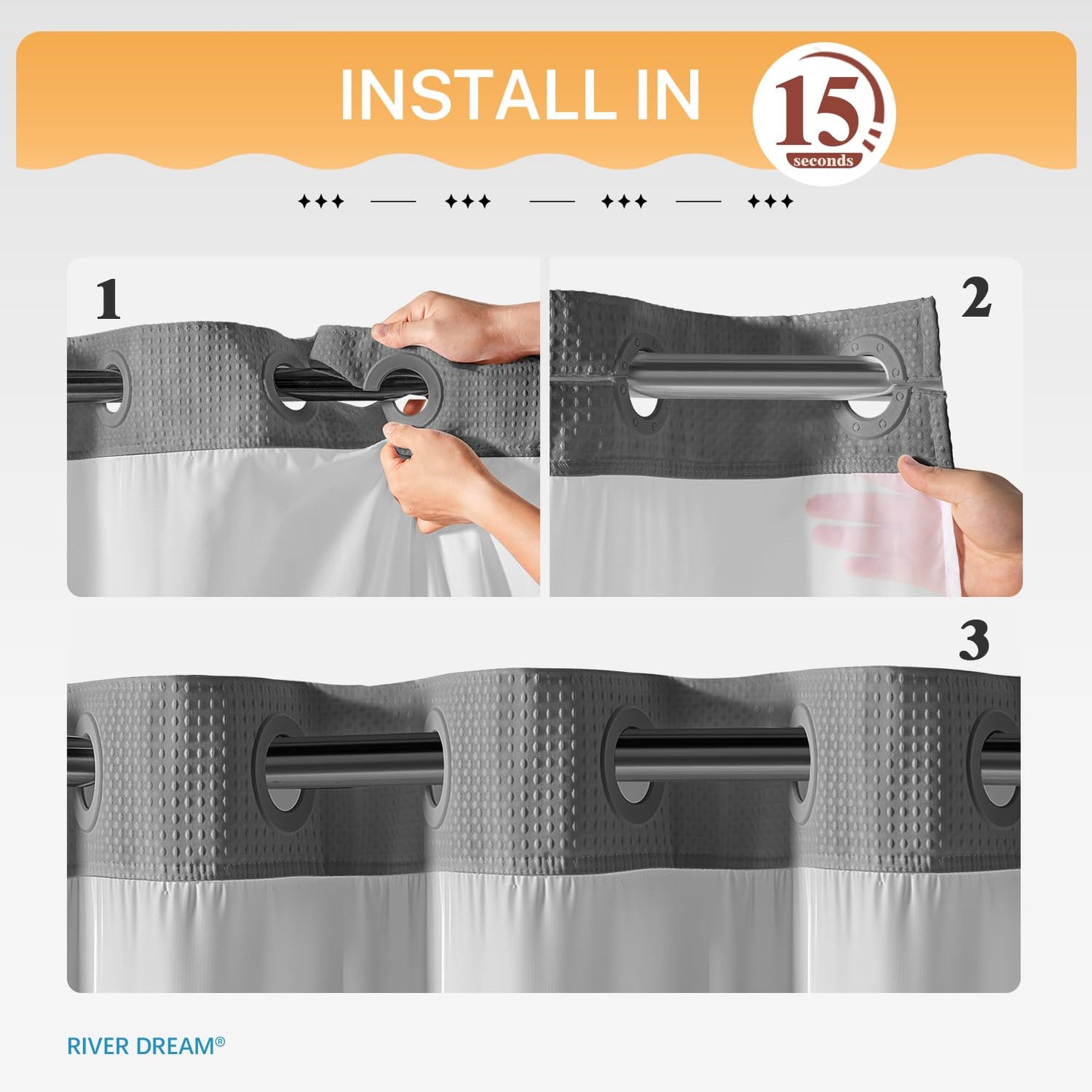 INSTALL IN 15 seconds

1

2

3

RIVER DREAM®