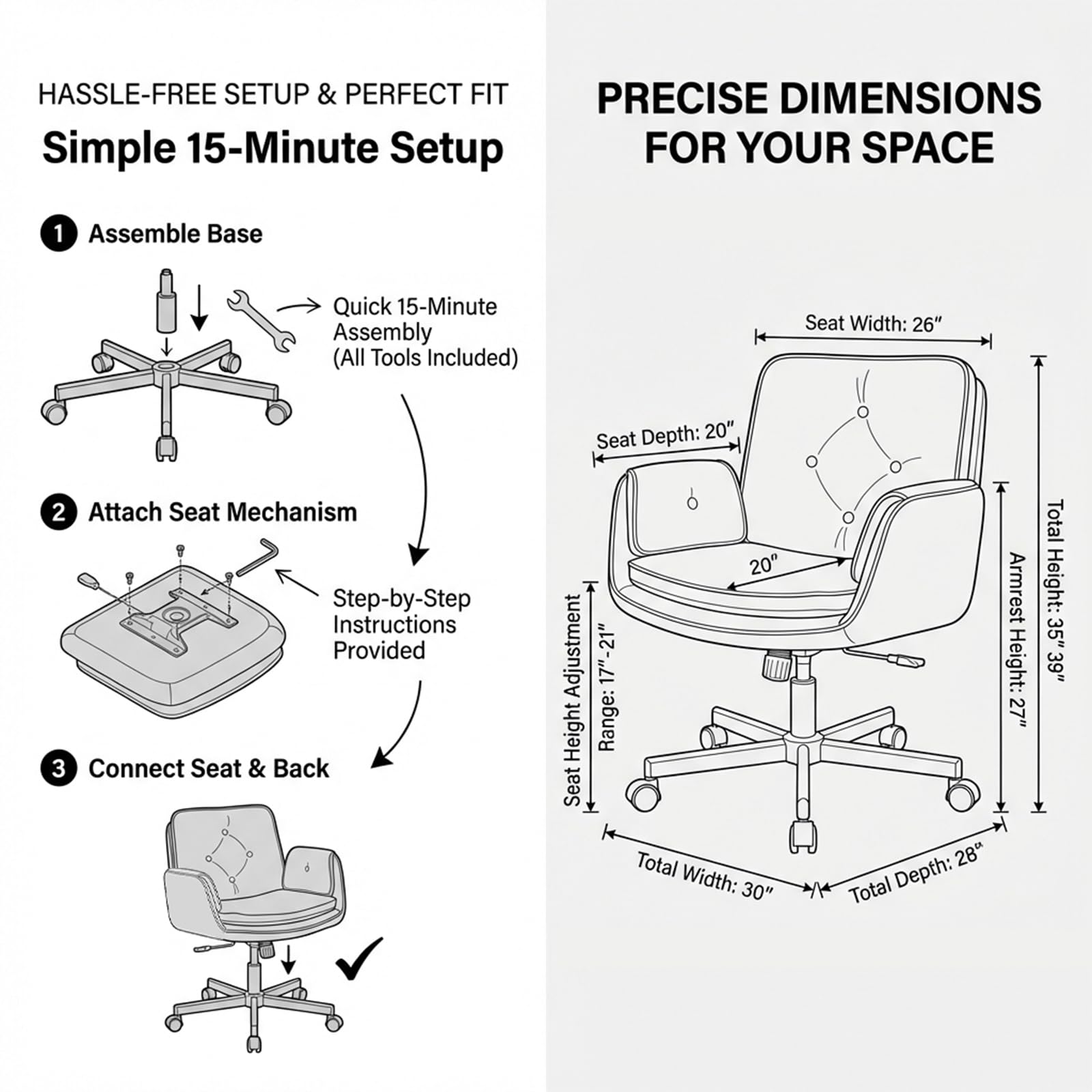 HASSLE-FREE SETUP & PERFECT FIT

Simple 15-Minute Setup

1 Assemble Base

Quick 15-Minute Assembly (All Tools Included)

2 Attach Seat Mechanism

Step-by-Step Instructions Provided

3 Connect Seat & Back

PRECISE DIMENSIONS FOR YOUR SPACE

Seat Width: 26″

Seat Depth: 20″

20″

Seat Height Adjustment Range: 17″-21″

Armrest Height: 27″

Total Height: 35″ 39″

Total Width: 30″

Total Depth: 28″