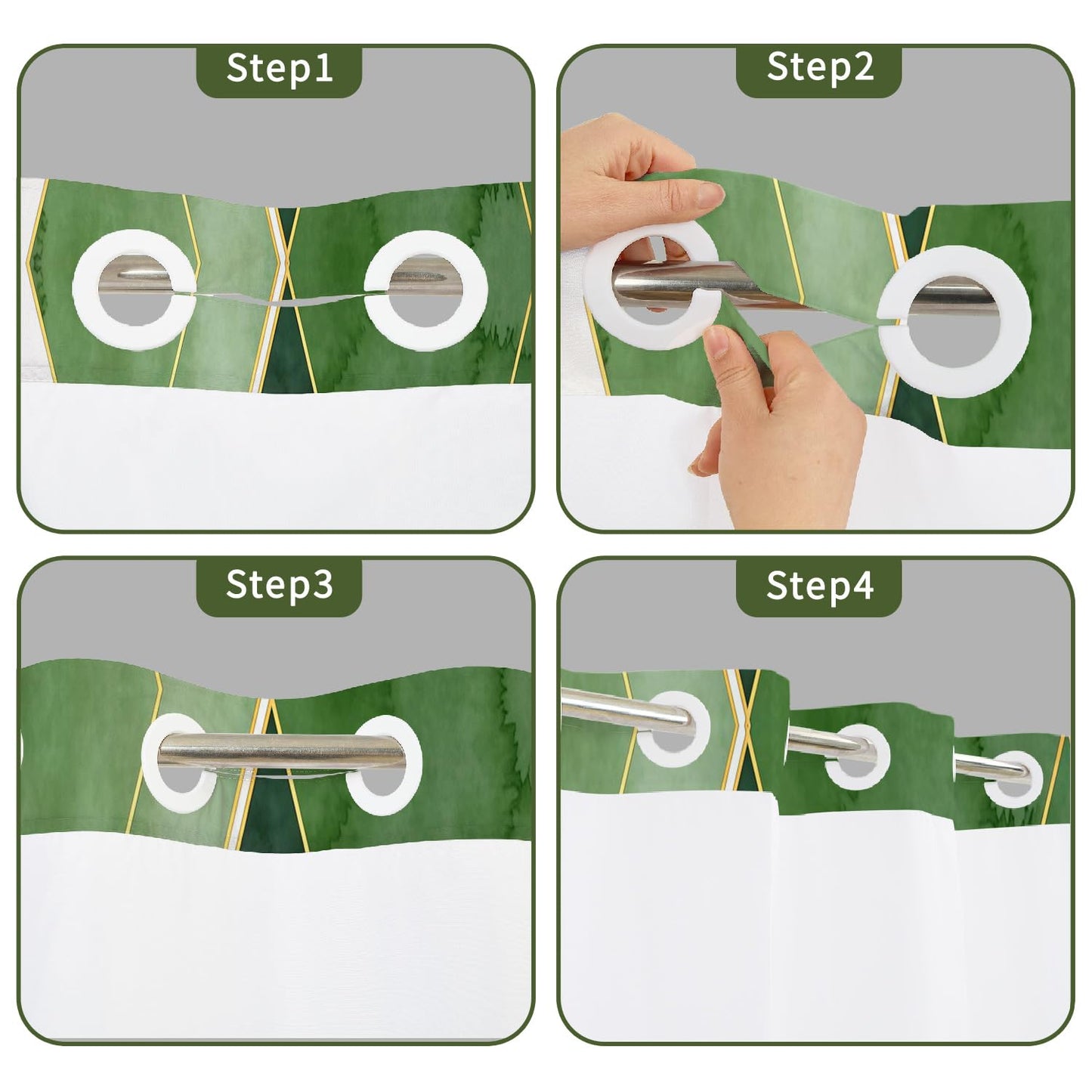 Step1

Step2

Step3

Step4