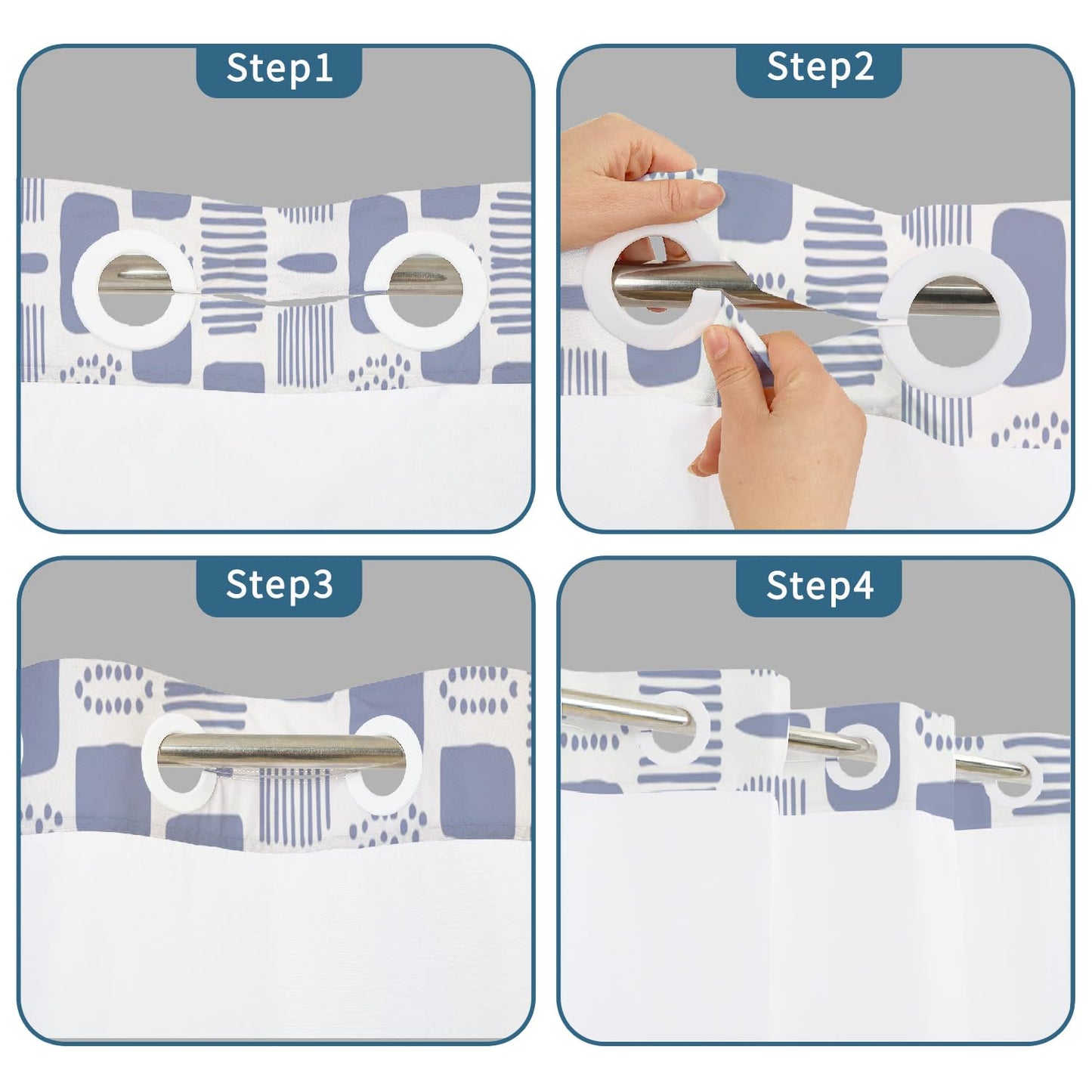 Step1

Step2

Step3

Step4