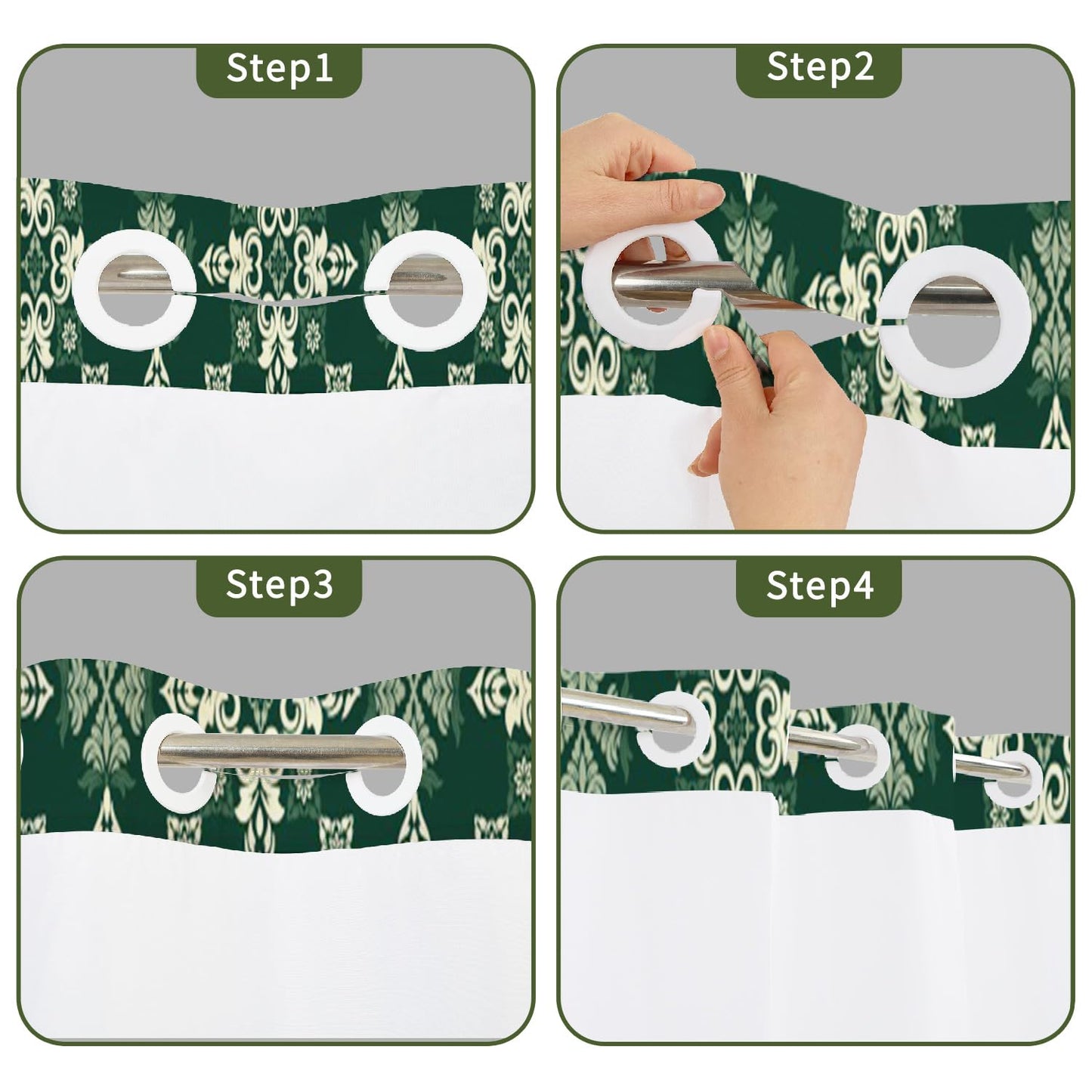 Step1

Step2

Step3

Step4