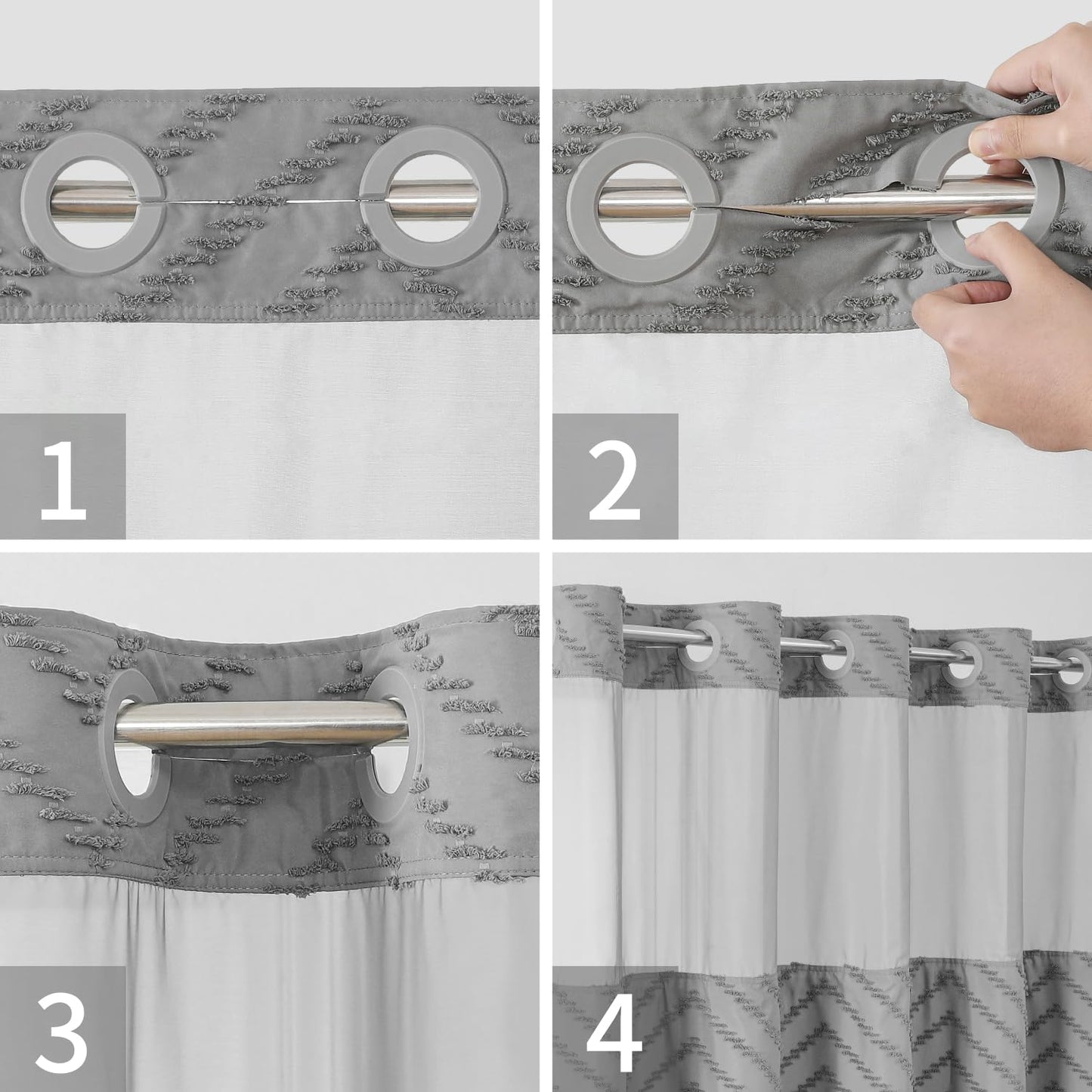 1

2

3

4