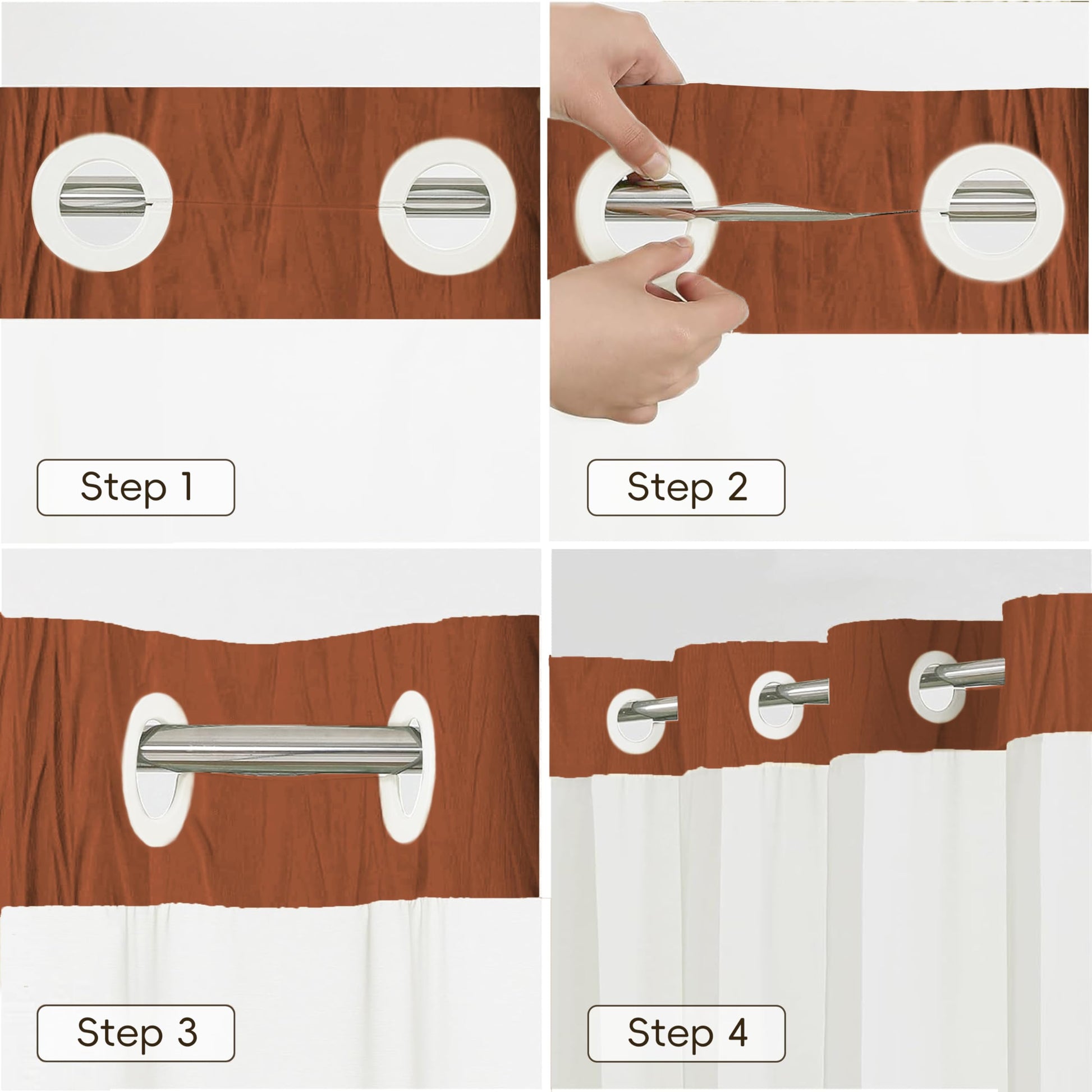 Step 1

Step 2

Step 3

Step 4