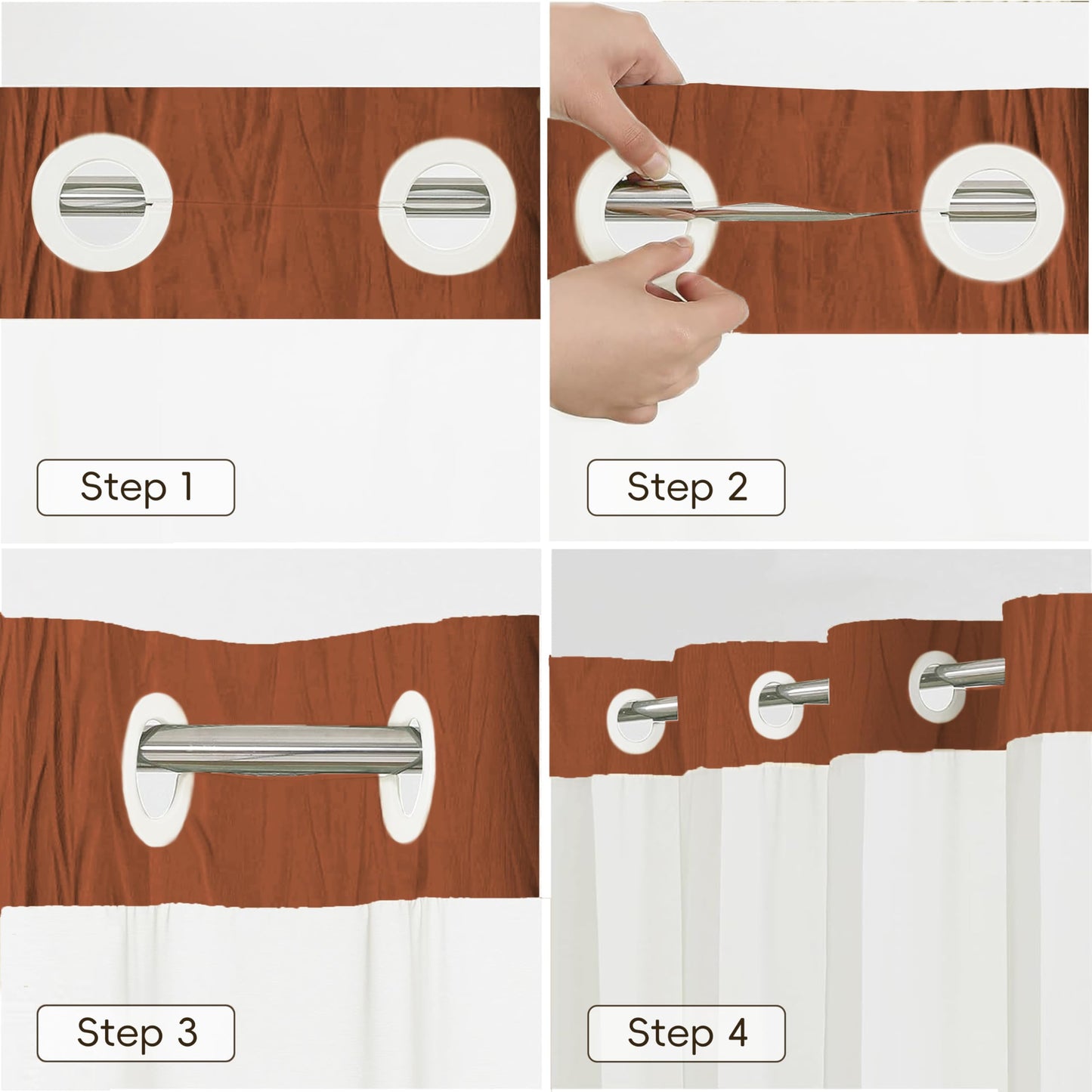 Step 1

Step 2

Step 3

Step 4