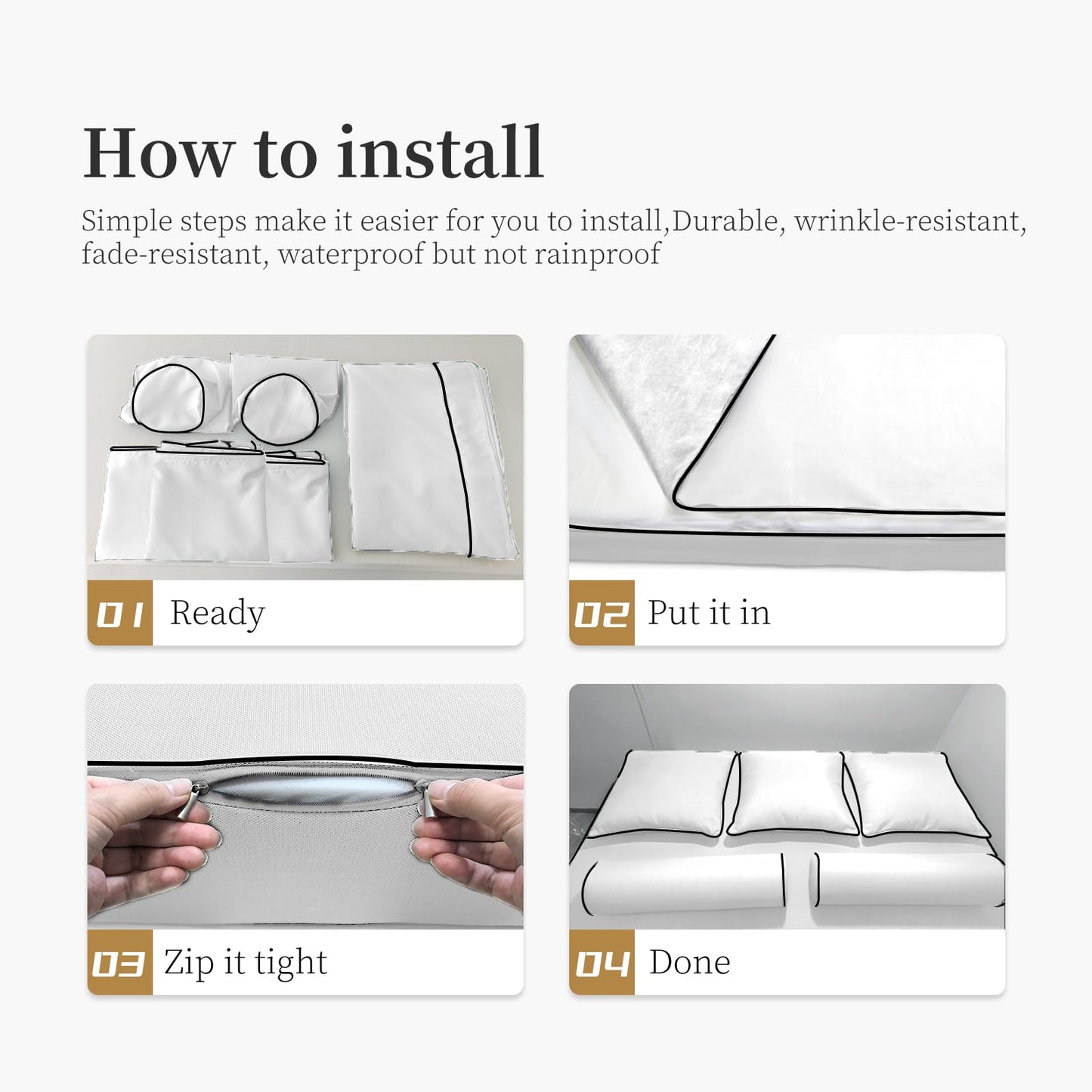 How to install

Simple steps make it easier for you to install,Durable, wrinkle-resistant, fade-resistant, waterproof but not rainproof

01 Ready

02 Put it in

03 Zip it tight

04 Done