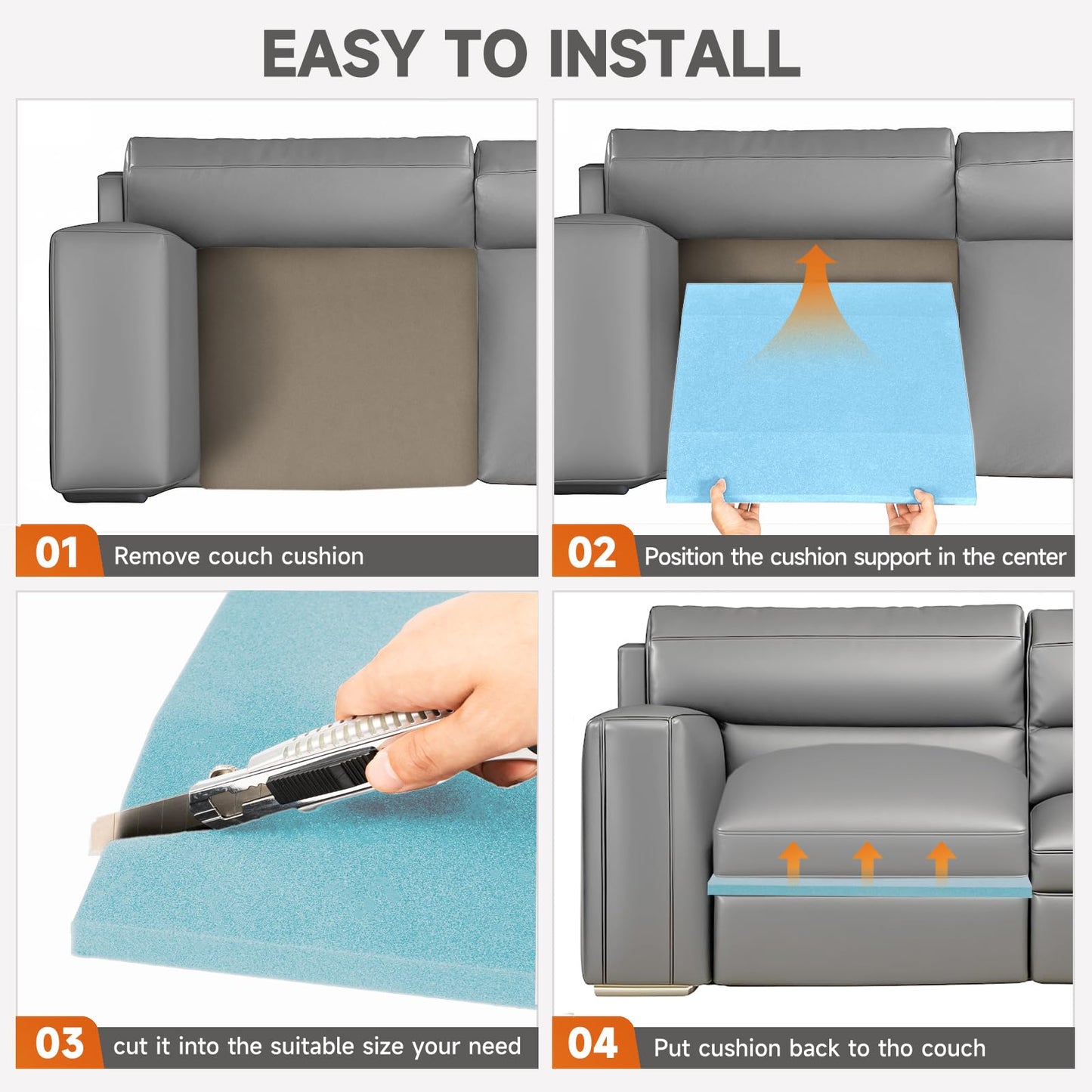 EASY TO INSTALL

01 Remove couch cushion

02 Position the cushion support in the center

03 cut it into the suitable size your need

04 Put cushion back to tho couch