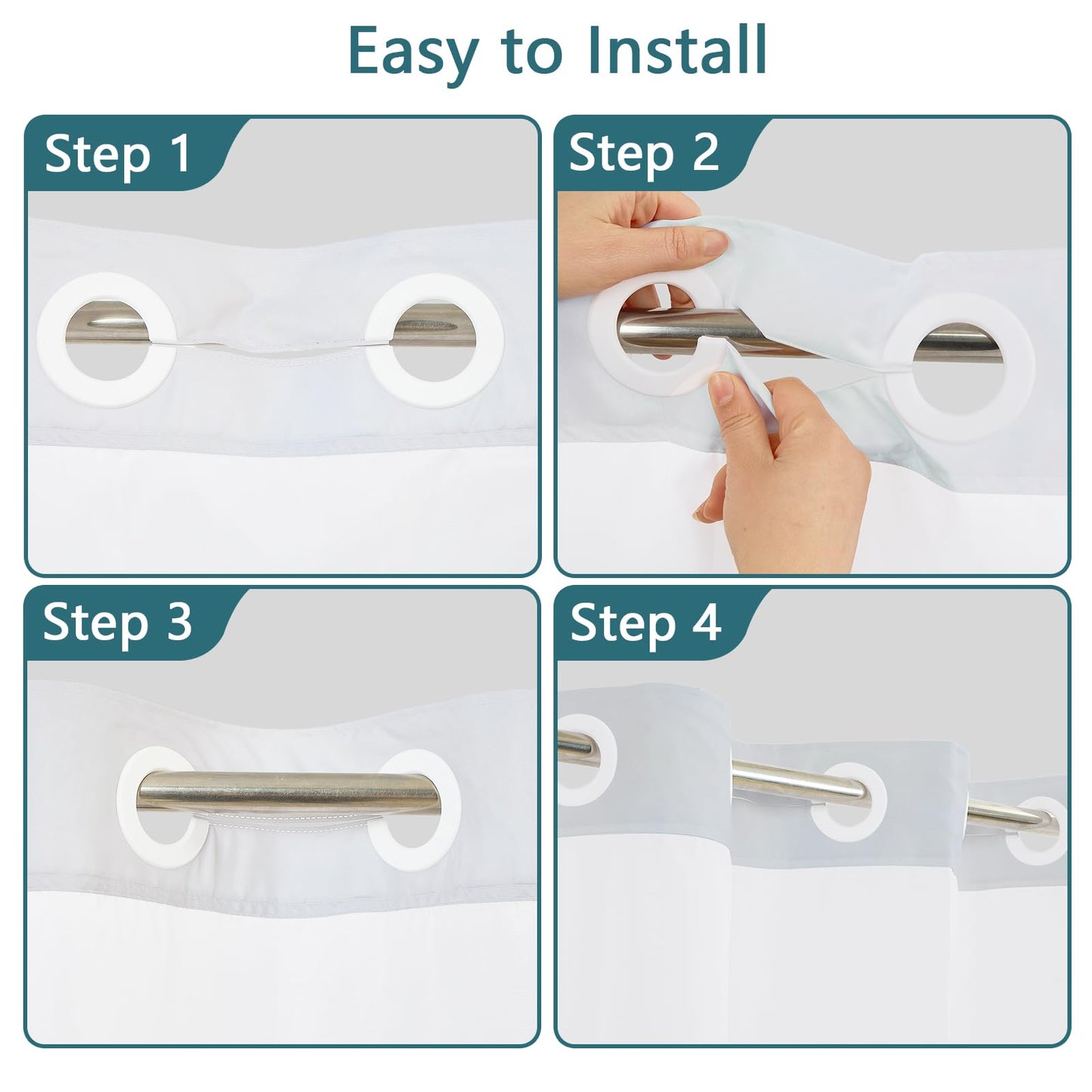 Easy to Install

Step 1

Step 2

Step 3

Step 4