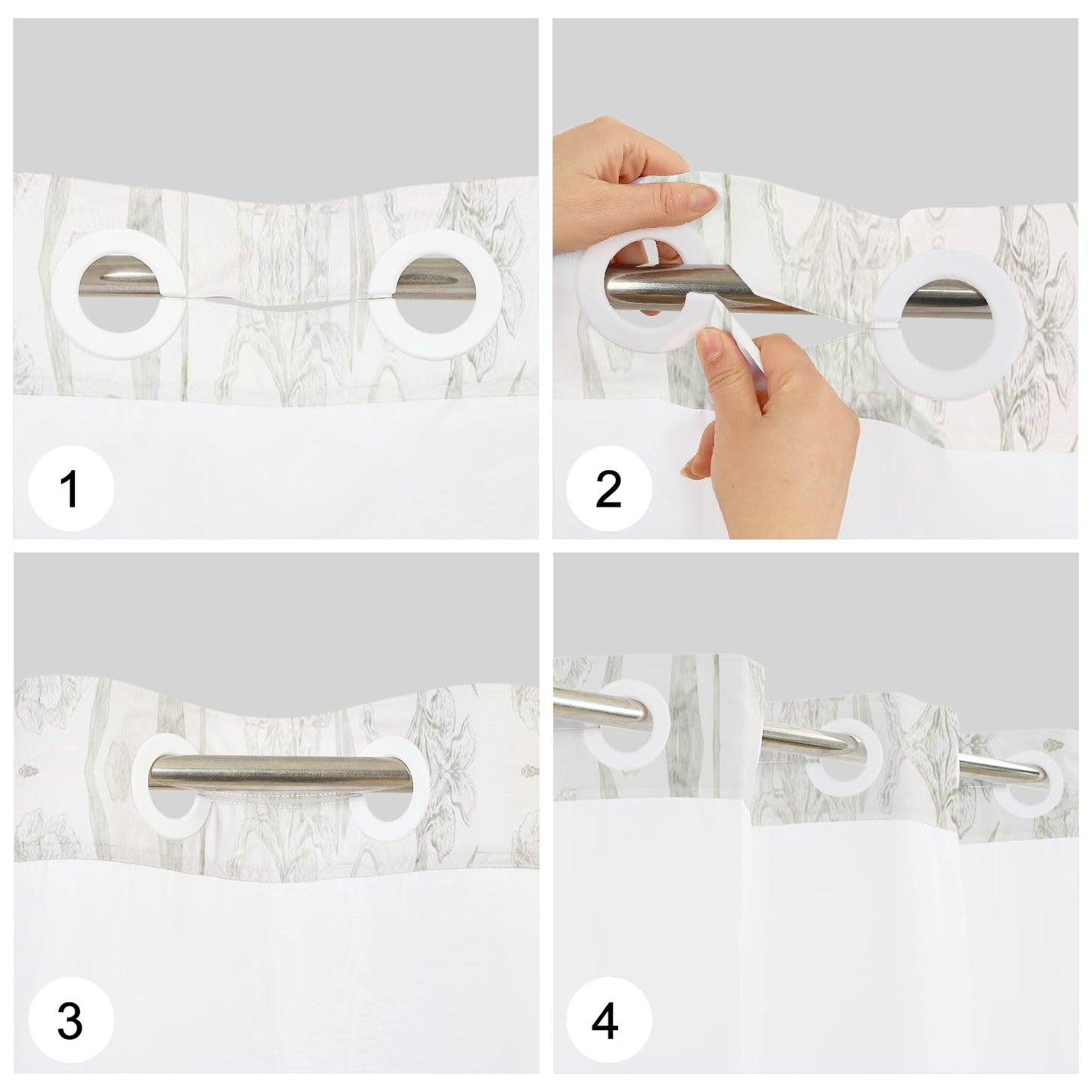 1

2

3

4