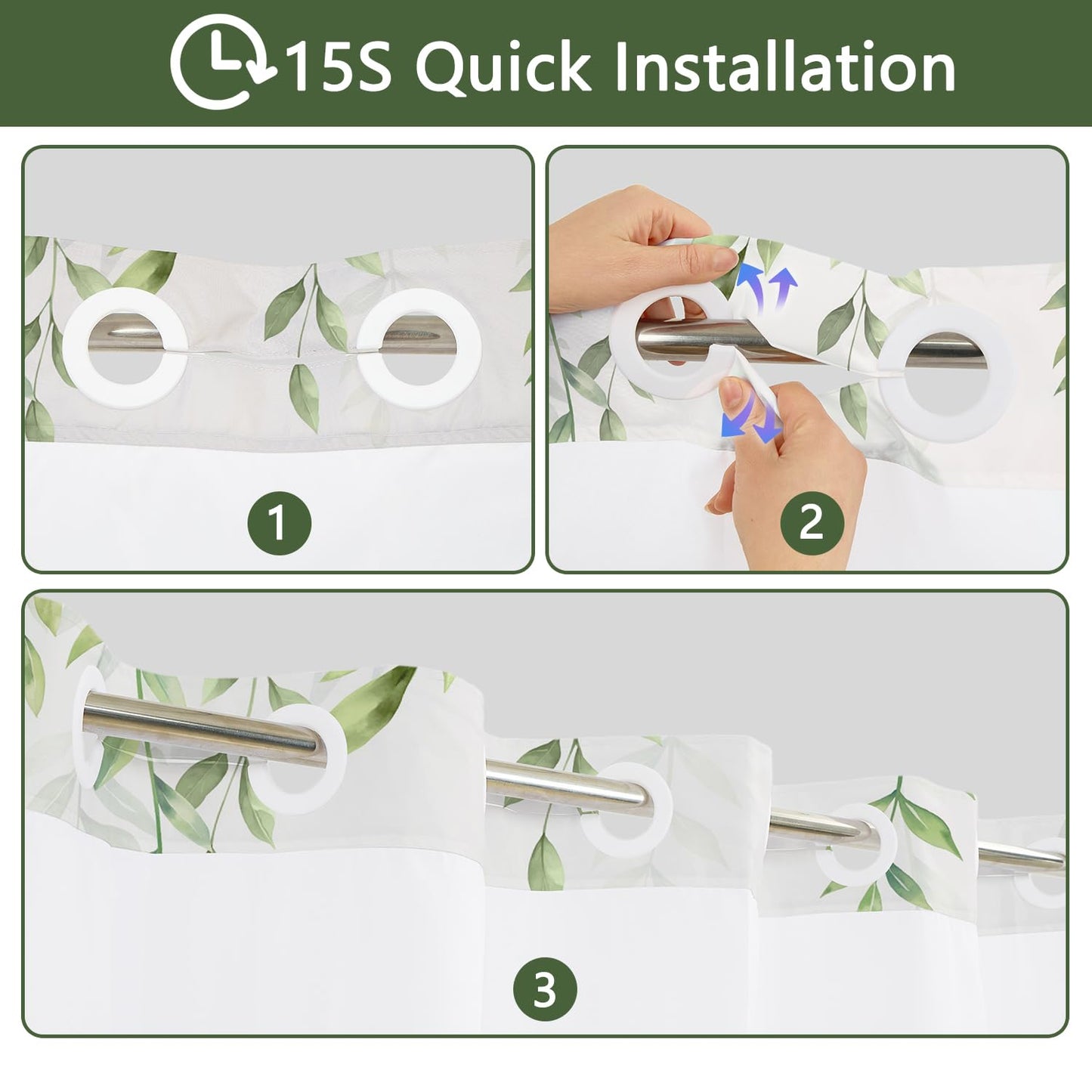 15S Quick Installation

1

2

3