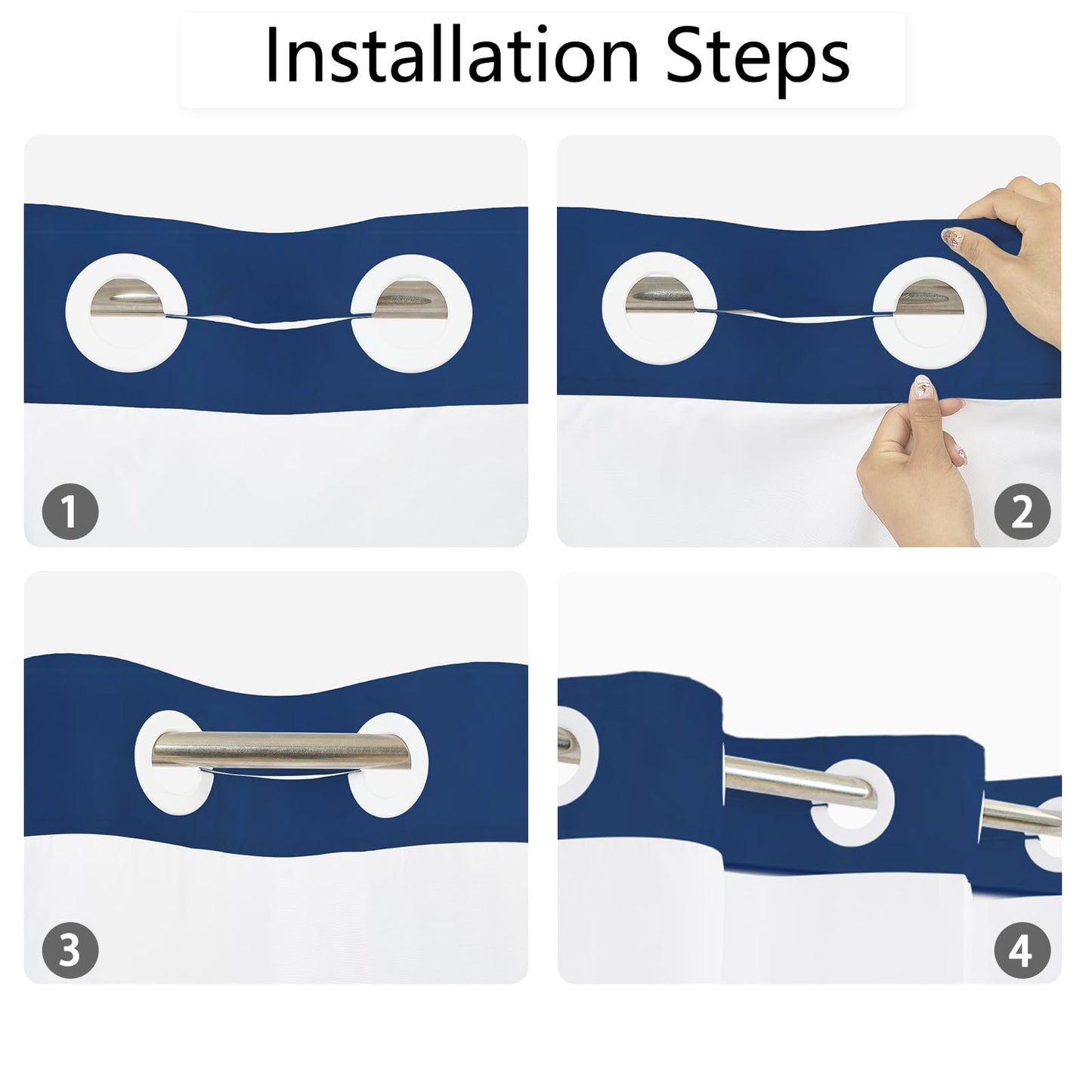 Installation Steps

1

2

3

4