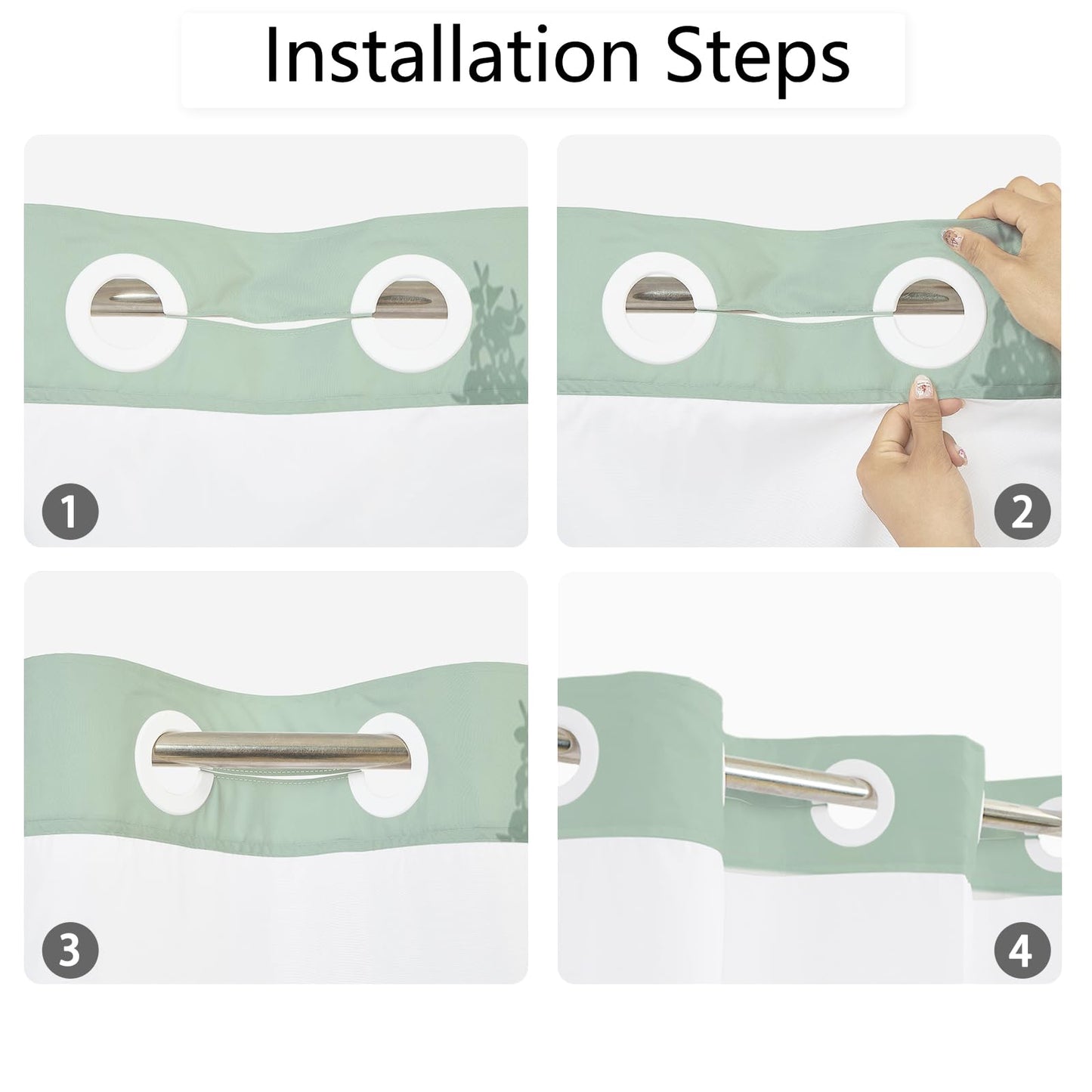 Installation Steps

1

2

3

4