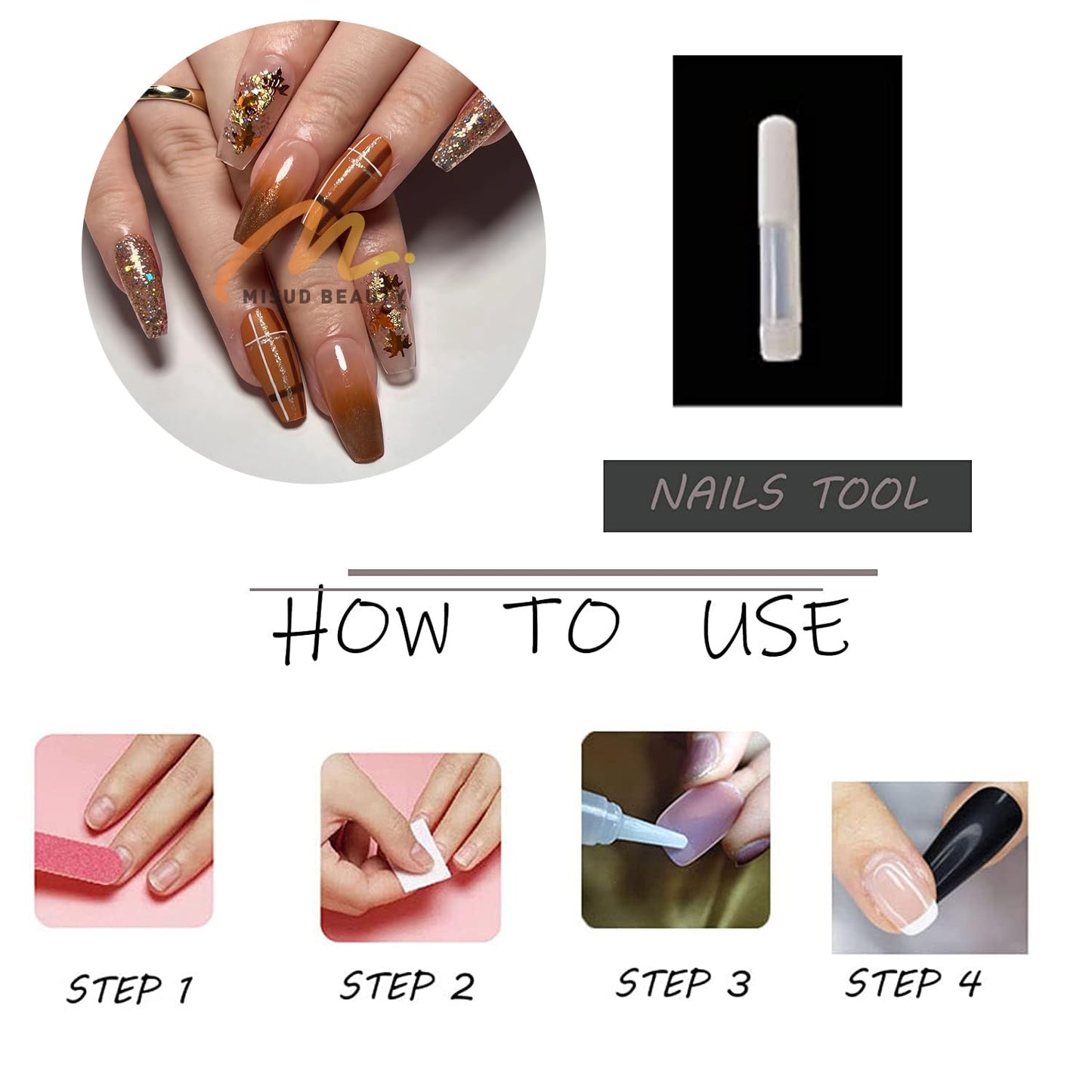 MISUD BEAUTY

NAILS TOOL

HOW TO USE

STEP 1

STEP 2

STEP 3

STEP 4