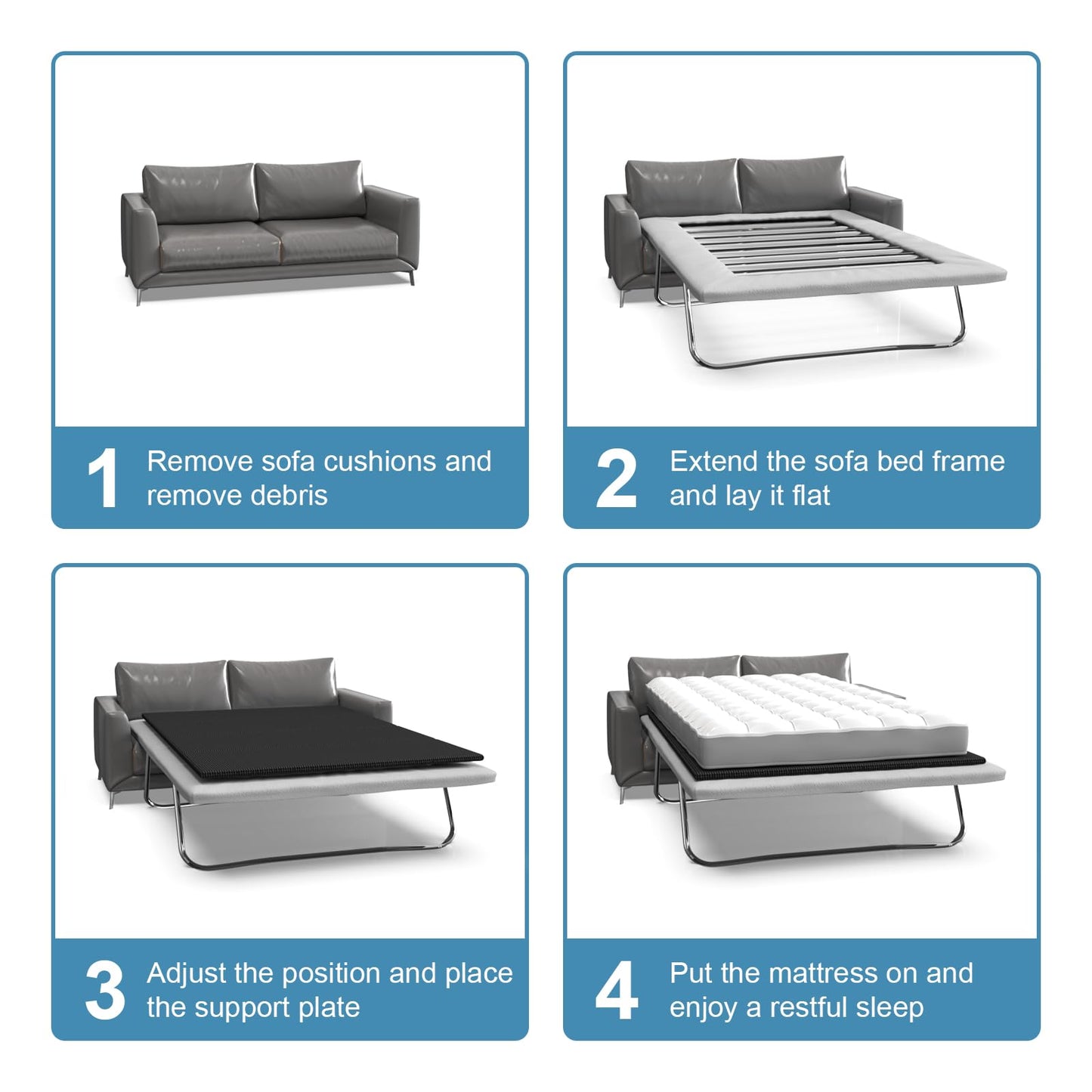 1 Remove sofa cushions and remove debris

2 Extend the sofa bed frame and lay it flat

3 Adjust the position and place the support plate

4 Put the mattress on and enjoy a restful sleep