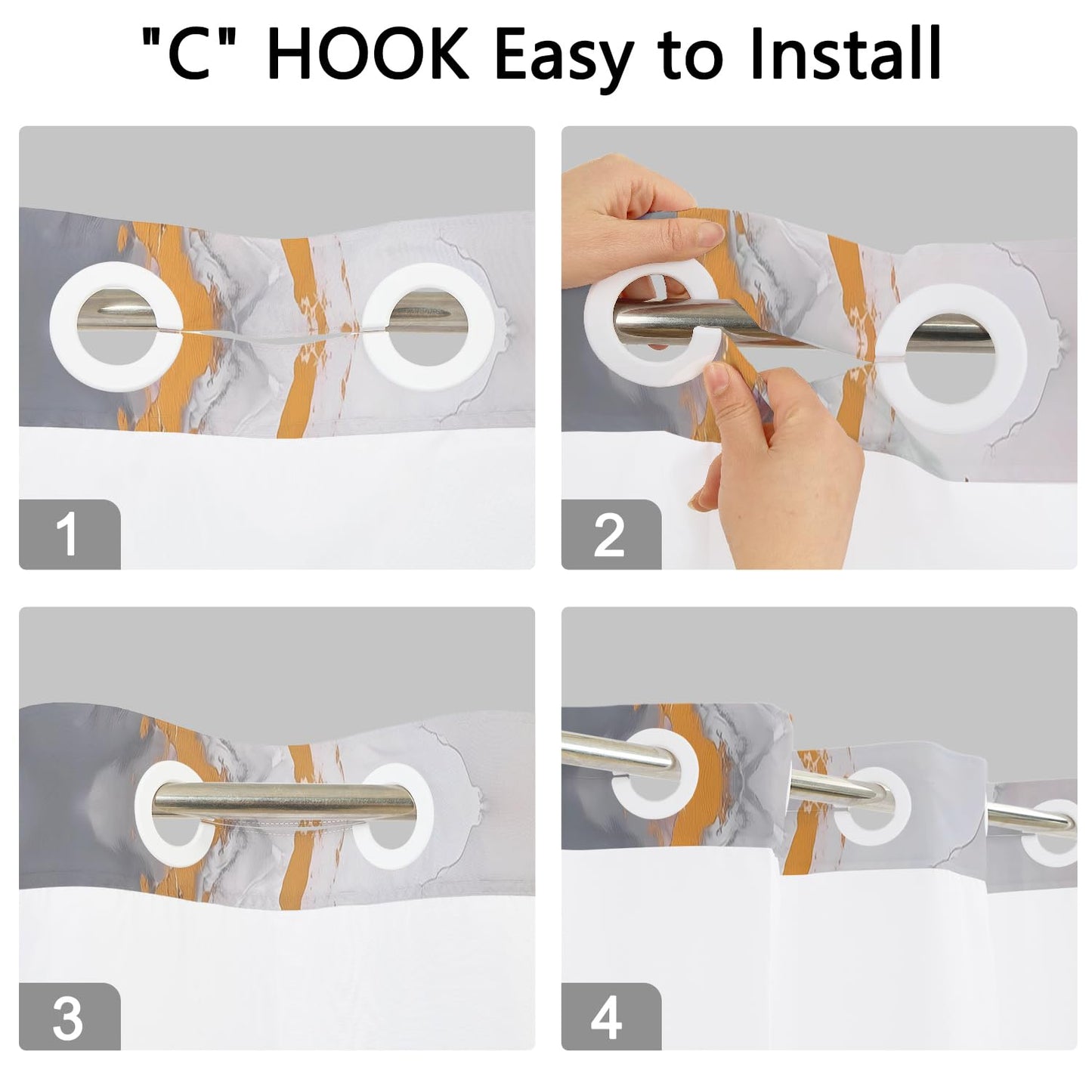 "C" HOOK Easy to Install

1

2

3

4