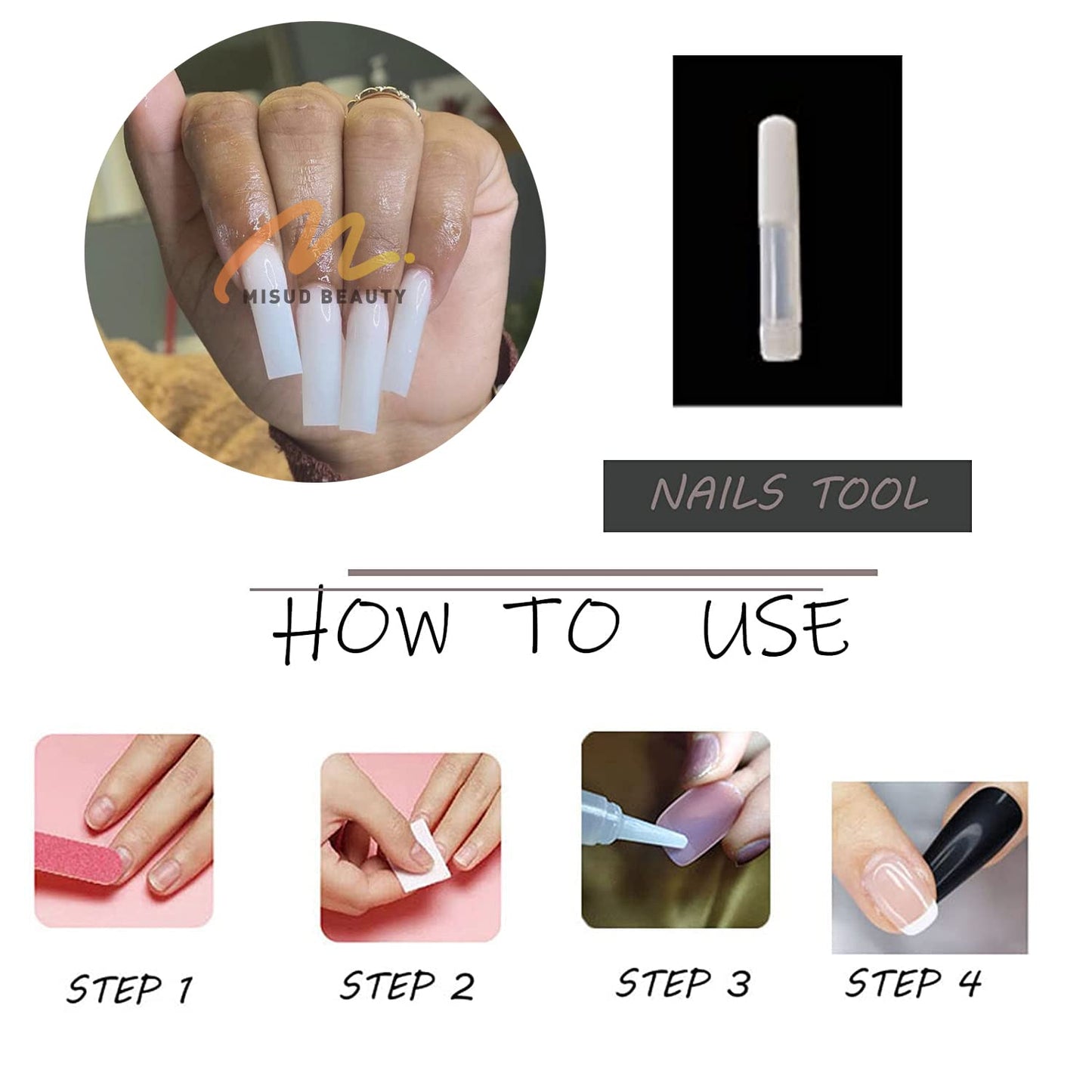 MISUD BEAUTY

NAILS TOOL

HOW TO USE

STEP 1

STEP 2

STEP 3

STEP 4