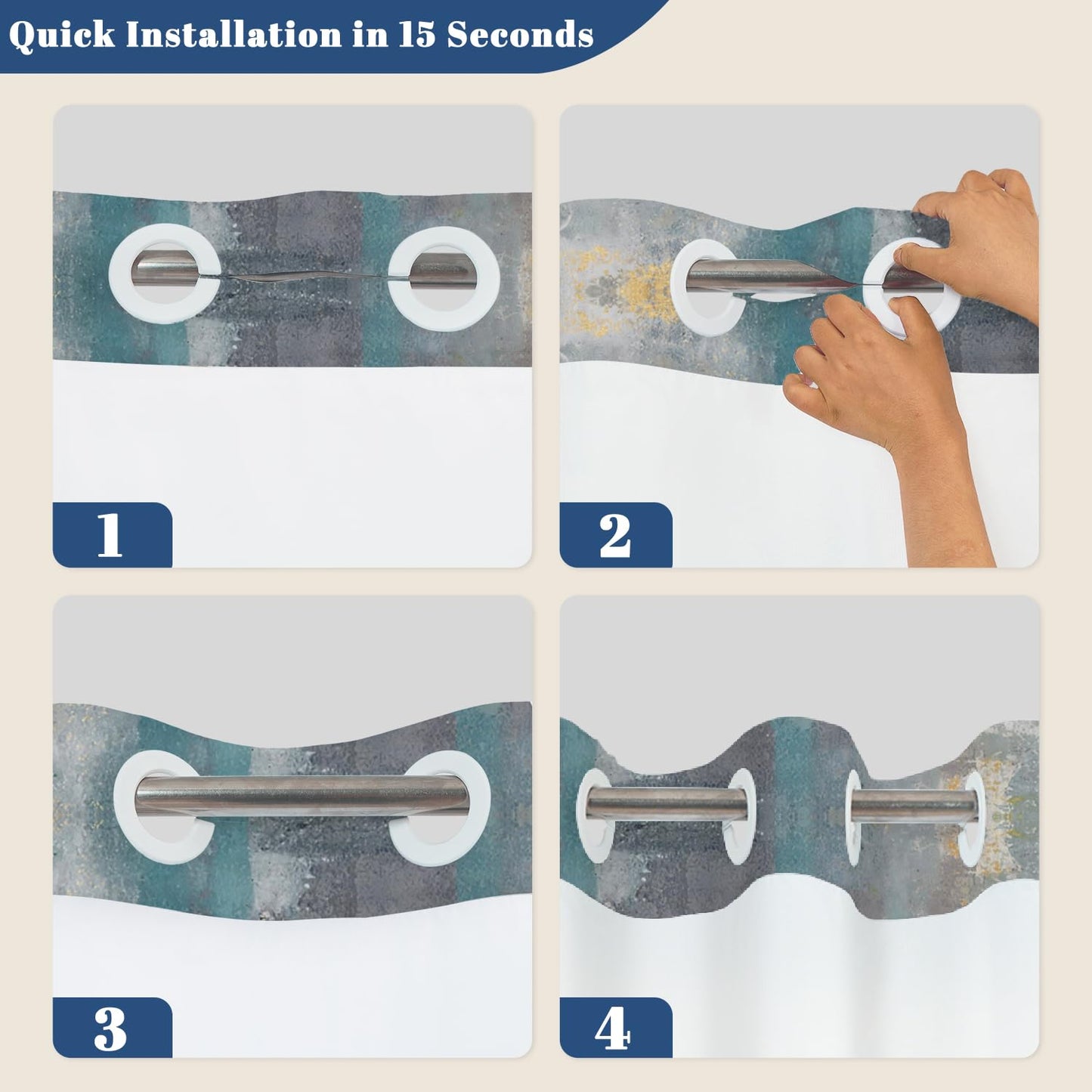 Quick Installation in 15 Seconds

1

2

3

4